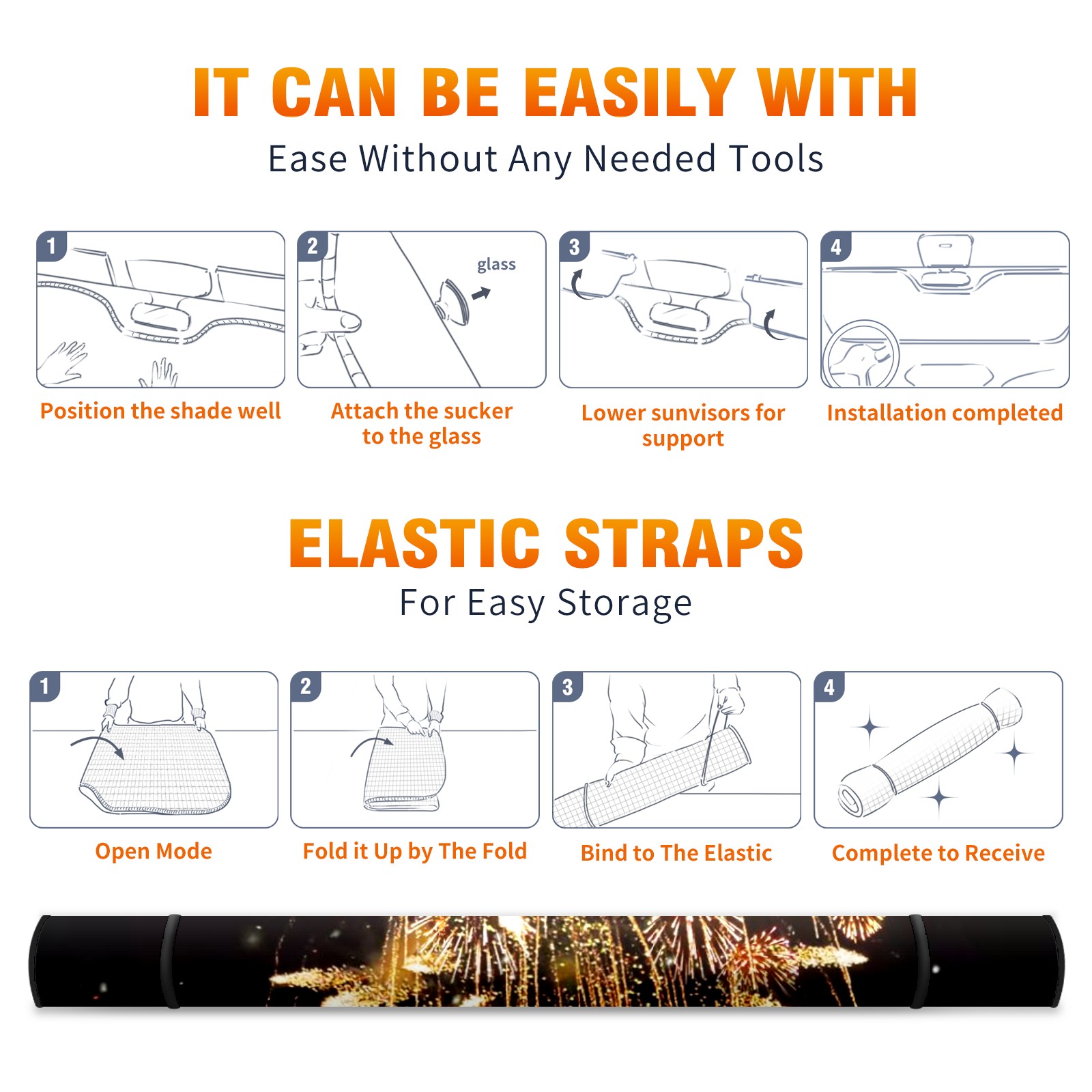 IT CAN BE EASILY WITH

Ease Without Any Needed Tools

1

Position the shade well

2

glass

Attach the sucker to the glass

3

Lower sunvisors for support

4

Installation completed

ELASTIC STRAPS

For Easy Storage

1

Open Mode

2

Fold it Up by The Fold

3

Bind to The Elastic

4

Complete to Receive