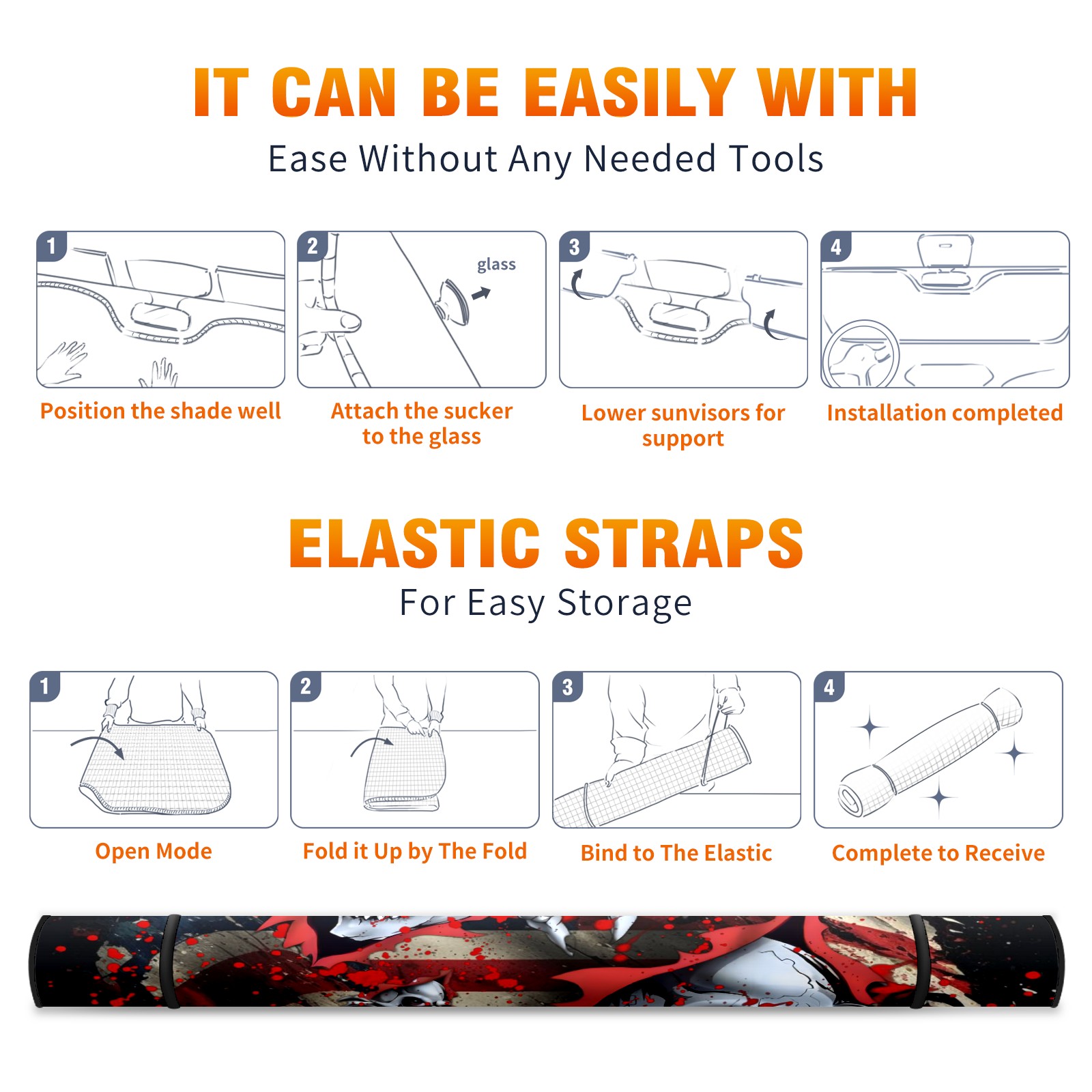 IT CAN BE EASILY WITH
Ease Without Any Needed Tools

1
Position the shade well

2
glass
Attach the sucker to the glass

3
Lower sunvisors for support

4
Installation completed

ELASTIC STRAPS
For Easy Storage

1
Open Mode

2
Fold it Up by The Fold

3
Bind to The Elastic

4
Complete to Receive