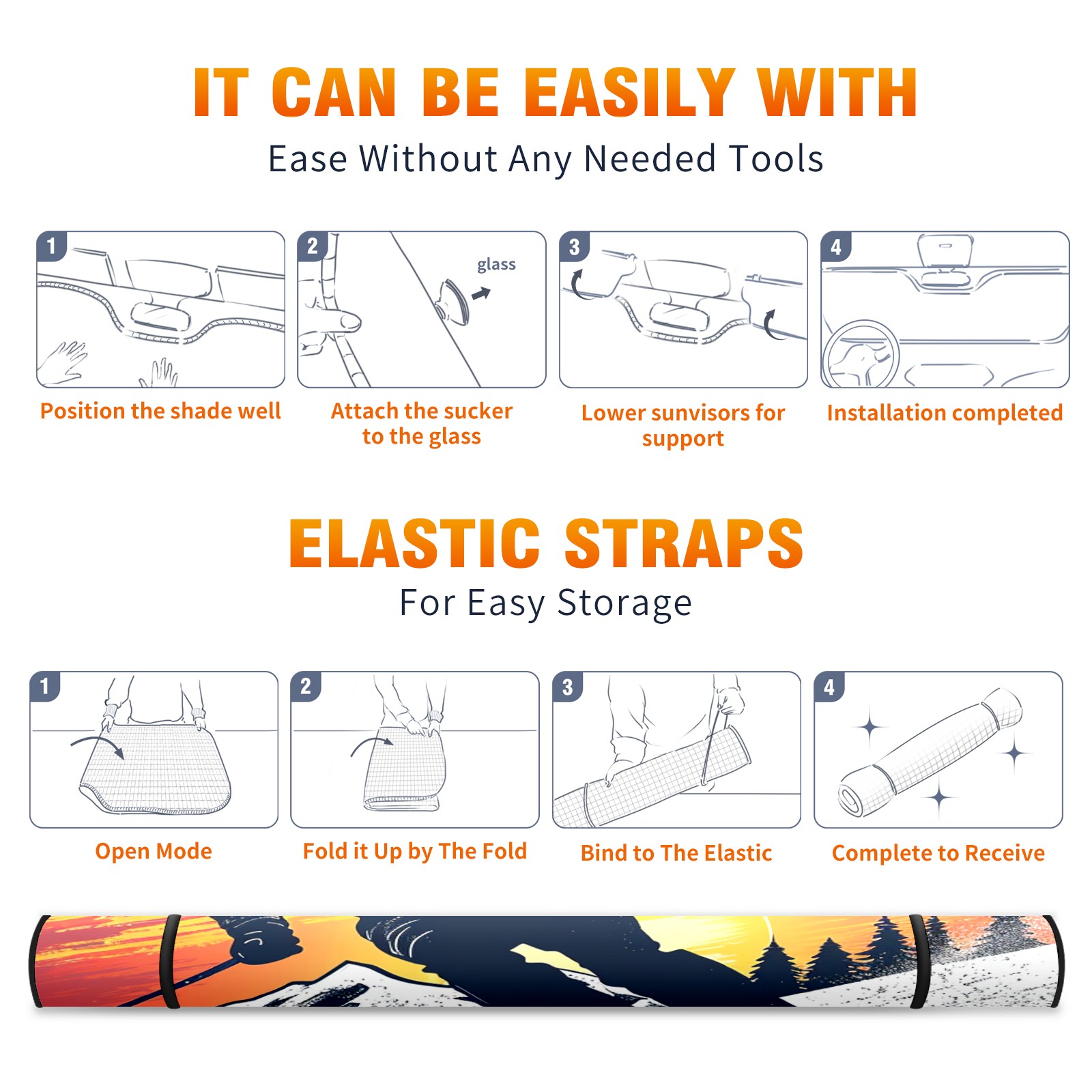 IT CAN BE EASILY WITH

Ease Without Any Needed Tools

1

Position the shade well

2

glass

Attach the sucker to the glass

3

Lower sunvisors for support

4

Installation completed

ELASTIC STRAPS

For Easy Storage

1

Open Mode

2

Fold it Up by The Fold

3

Bind to The Elastic

4

Complete to Receive