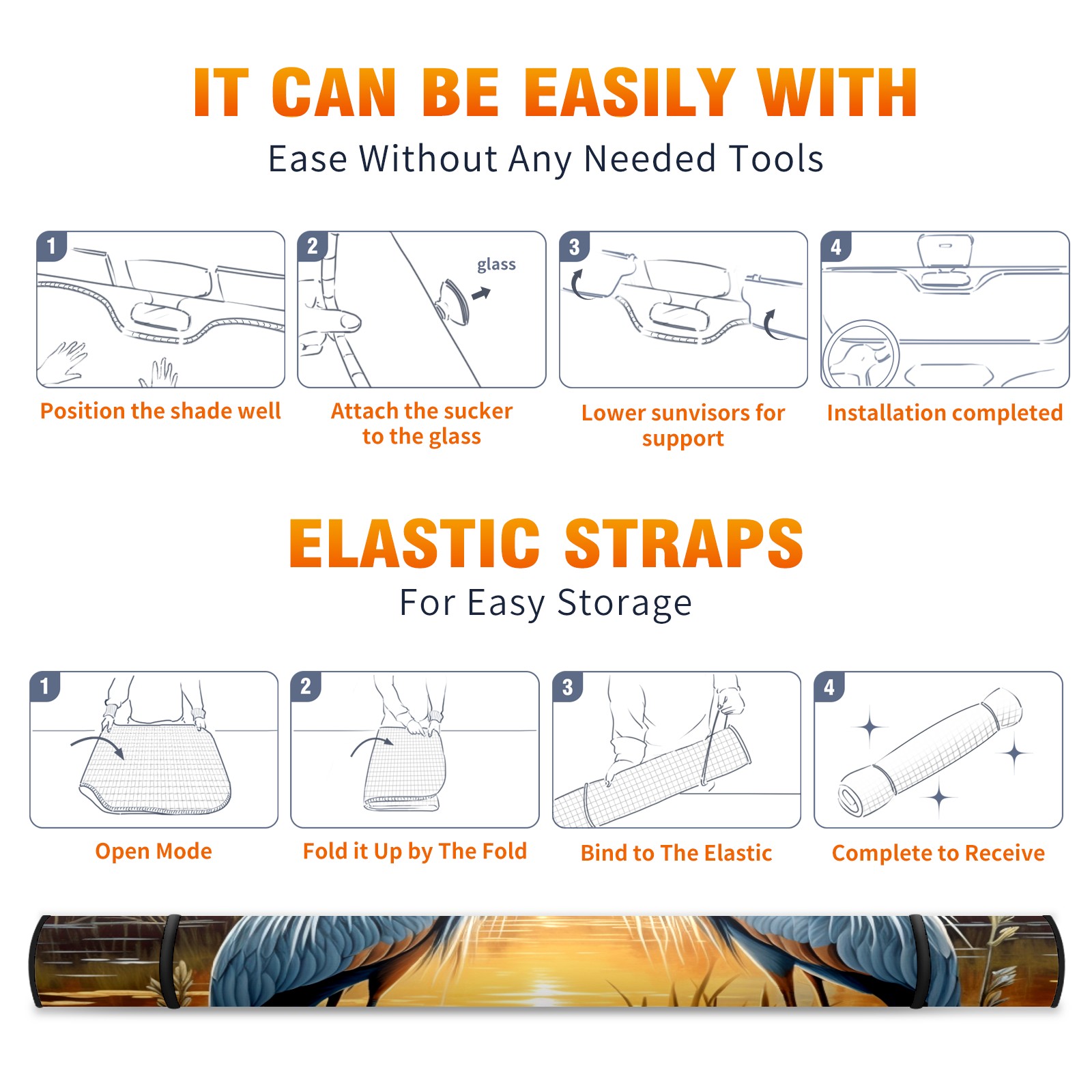 IT CAN BE EASILY WITH

Ease Without Any Needed Tools

1

Position the shade well

2

glass

Attach the sucker to the glass

3

Lower sunvisors for support

4

Installation completed

ELASTIC STRAPS

For Easy Storage

1

Open Mode

2

Fold it Up by The Fold

3

Bind to The Elastic

4

Complete to Receive