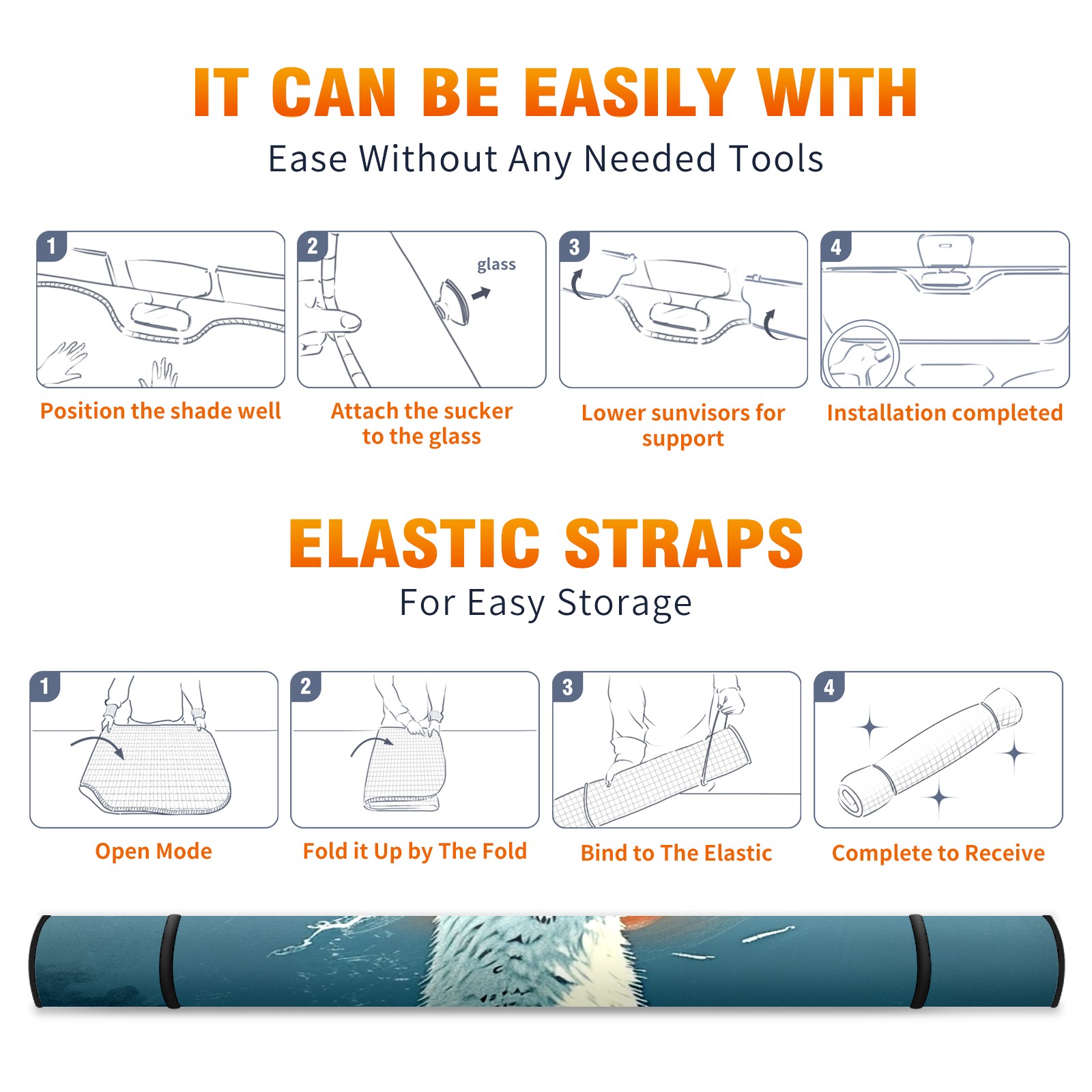 IT CAN BE EASILY WITH

Ease Without Any Needed Tools

1

Position the shade well

2

glass

Attach the sucker to the glass

3

Lower sunvisors for support

4

Installation completed

ELASTIC STRAPS

For Easy Storage

1

Open Mode

2

Fold it Up by The Fold

3

Bind to The Elastic

4

Complete to Receive