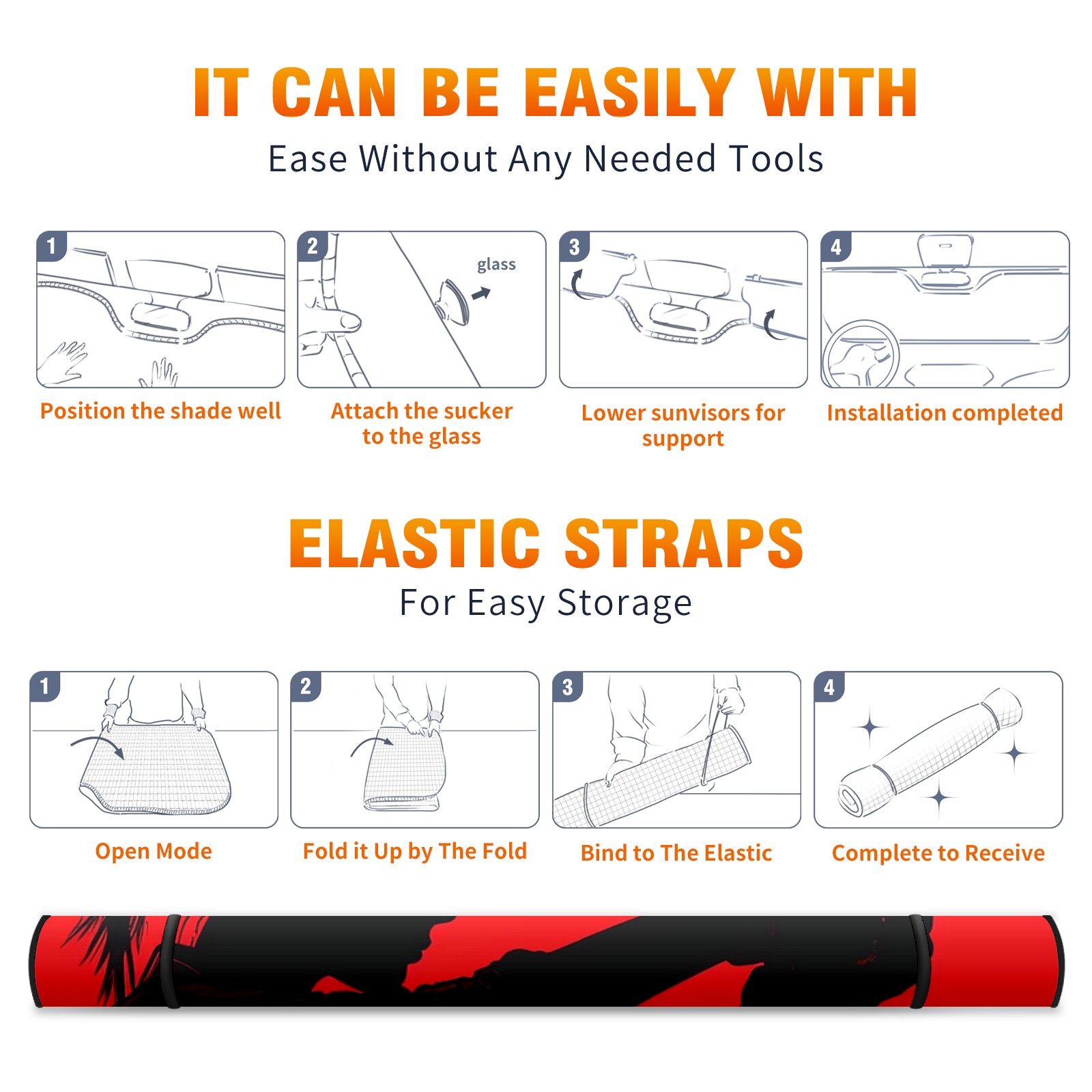 IT CAN BE EASILY WITH

Ease Without Any Needed Tools

1
Position the shade well

2
glass
Attach the sucker to the glass

3
Lower sunvisors for support

4
Installation completed

ELASTIC STRAPS

For Easy Storage

1
Open Mode

2
Fold it Up by The Fold

3
Bind to The Elastic

4
Complete to Receive