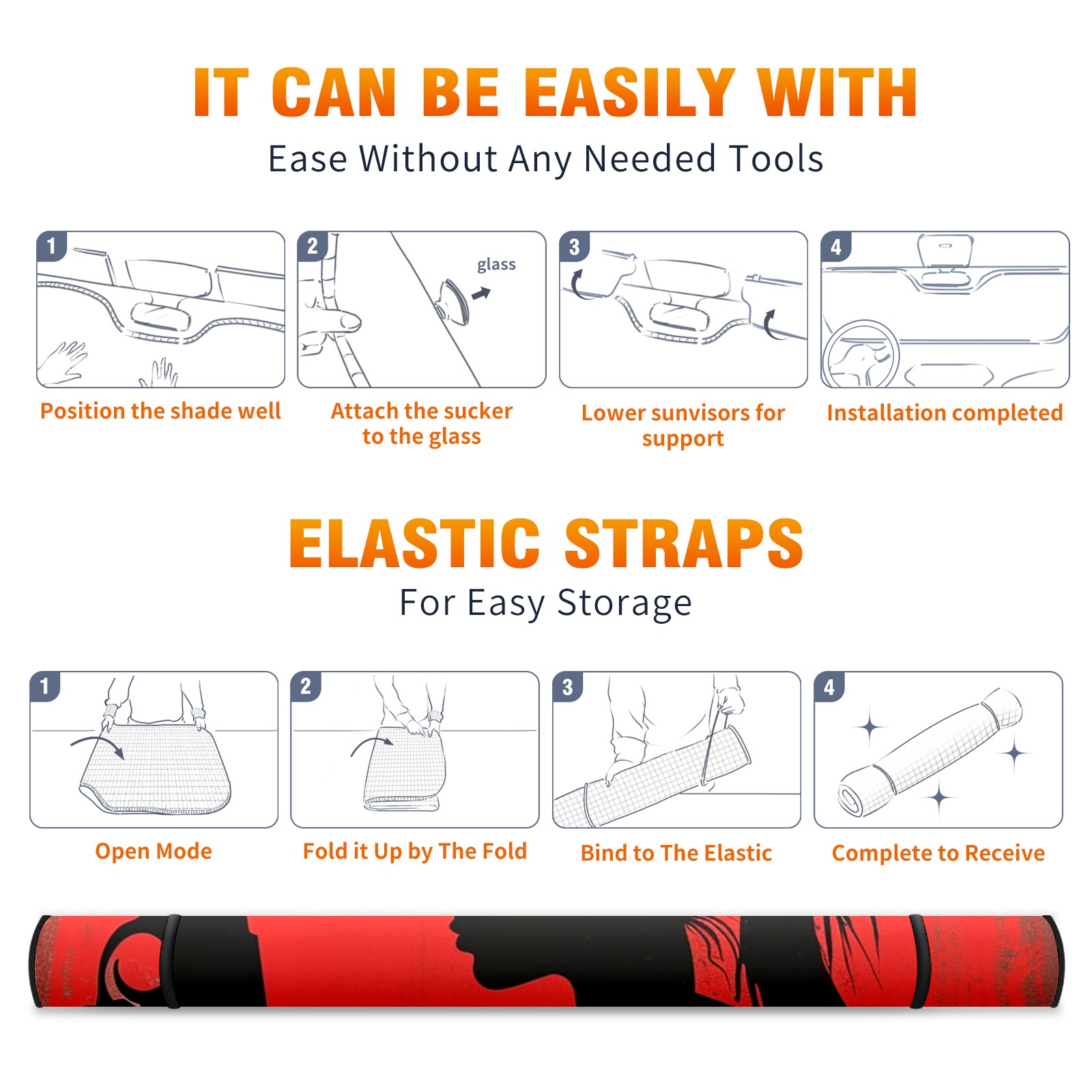 IT CAN BE EASILY WITH

Ease Without Any Needed Tools

1

Position the shade well

2

glass

Attach the sucker to the glass

3

Lower sunvisors for support

4

Installation completed

ELASTIC STRAPS

For Easy Storage

1

Open Mode

2

Fold it Up by The Fold

3

Bind to The Elastic

4

Complete to Receive