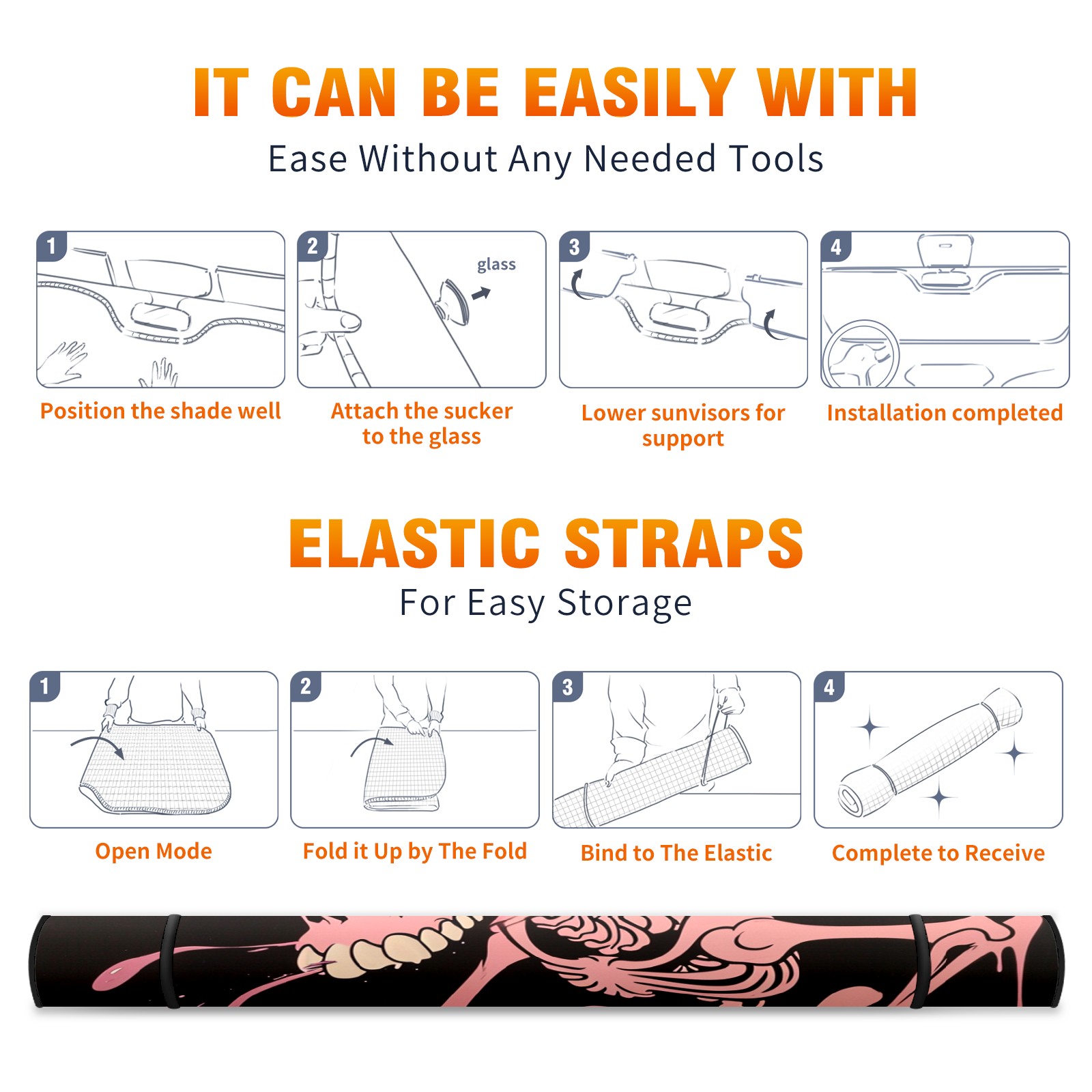 IT CAN BE EASILY WITH
Ease Without Any Needed Tools

1
Position the shade well

2
glass
Attach the sucker to the glass

3
Lower sunvisors for support

4
Installation completed

ELASTIC STRAPS
For Easy Storage

1
Open Mode

2
Fold it Up by The Fold

3
Bind to The Elastic

4
Complete to Receive