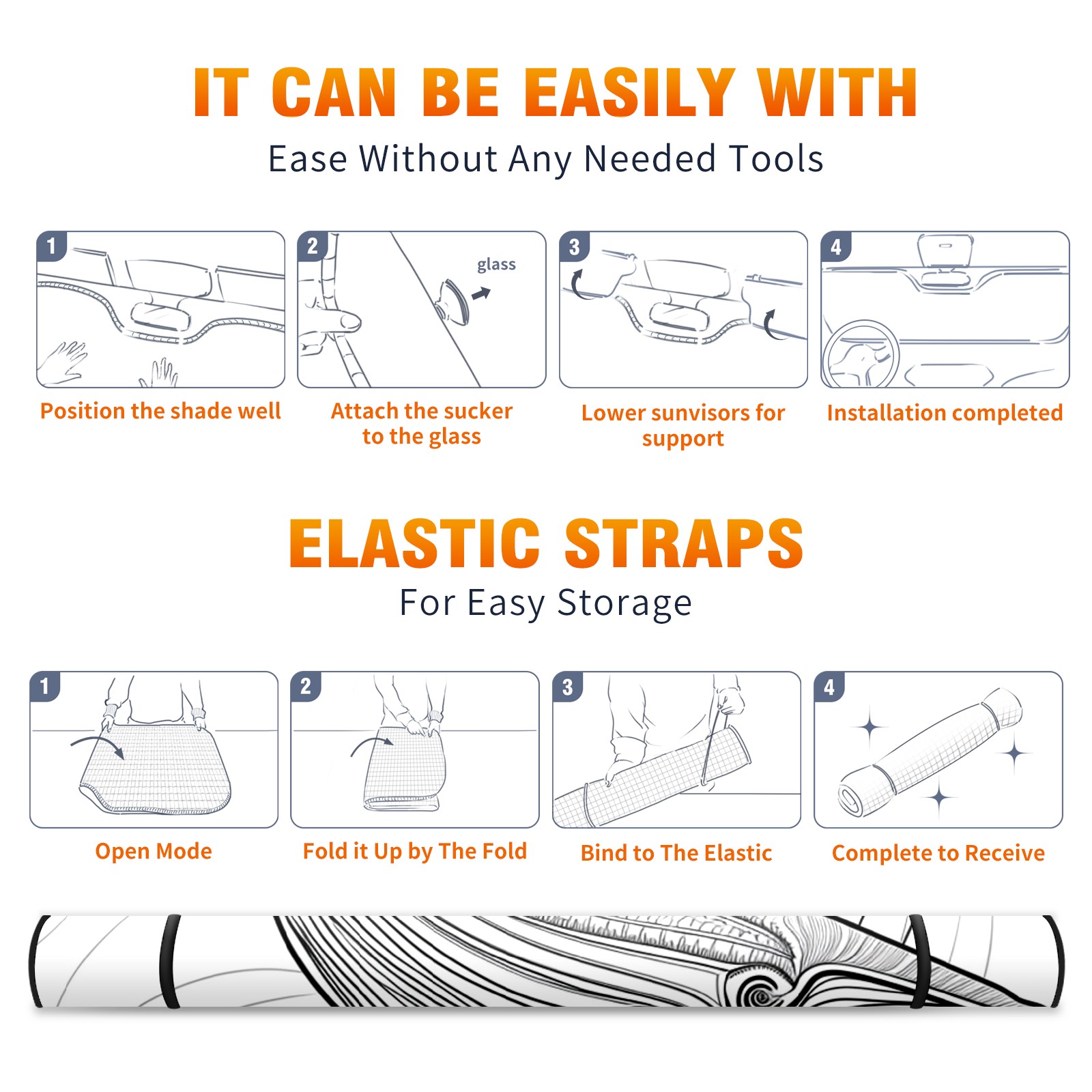 IT CAN BE EASILY WITH
Ease Without Any Needed Tools

1
Position the shade well

2
glass
Attach the sucker to the glass

3
Lower sunvisors for support

4
Installation completed

ELASTIC STRAPS
For Easy Storage

1
Open Mode

2
Fold it Up by The Fold

3
Bind to The Elastic

4
Complete to Receive