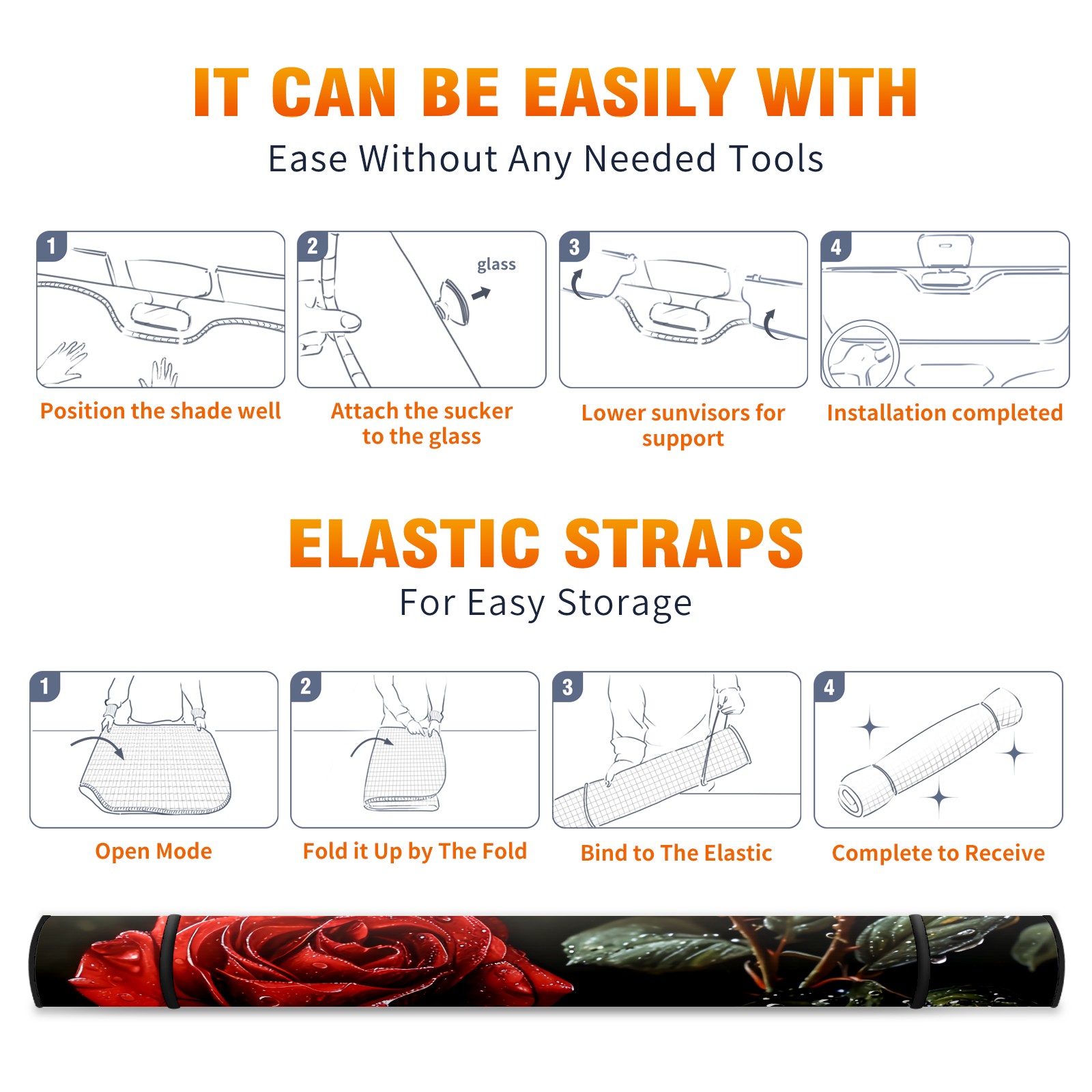 IT CAN BE EASILY WITH
Ease Without Any Needed Tools

1
Position the shade well

2
glass
Attach the sucker to the glass

3
Lower sunvisors for support

4
Installation completed

ELASTIC STRAPS
For Easy Storage

1
Open Mode

2
Fold it Up by The Fold

3
Bind to The Elastic

4
Complete to Receive