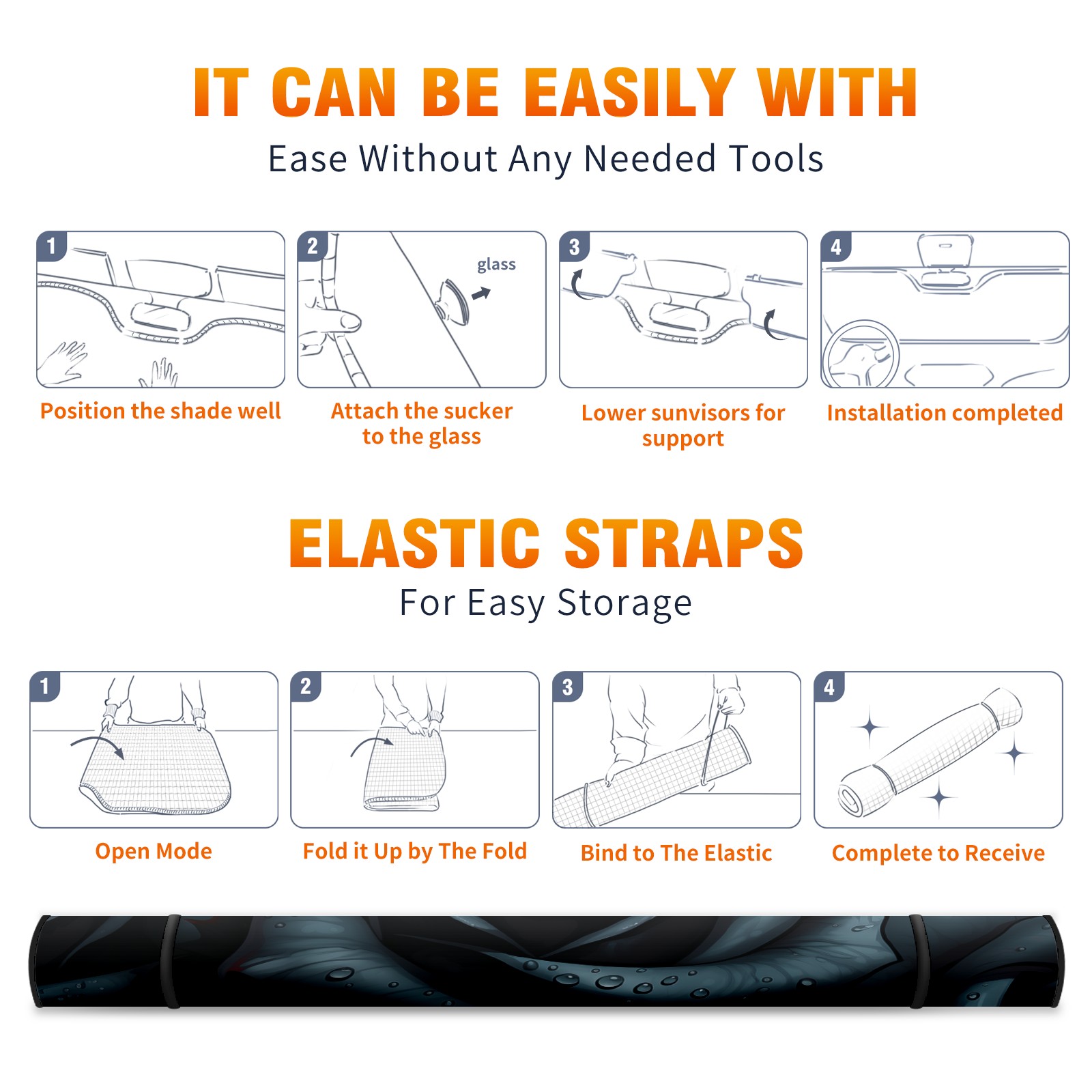 IT CAN BE EASILY WITH

Ease Without Any Needed Tools

1

Position the shade well

2

glass

Attach the sucker to the glass

3

Lower sunvisors for support

4

Installation completed

ELASTIC STRAPS

For Easy Storage

1

Open Mode

2

Fold it Up by The Fold

3

Bind to The Elastic

4

Complete to Receive