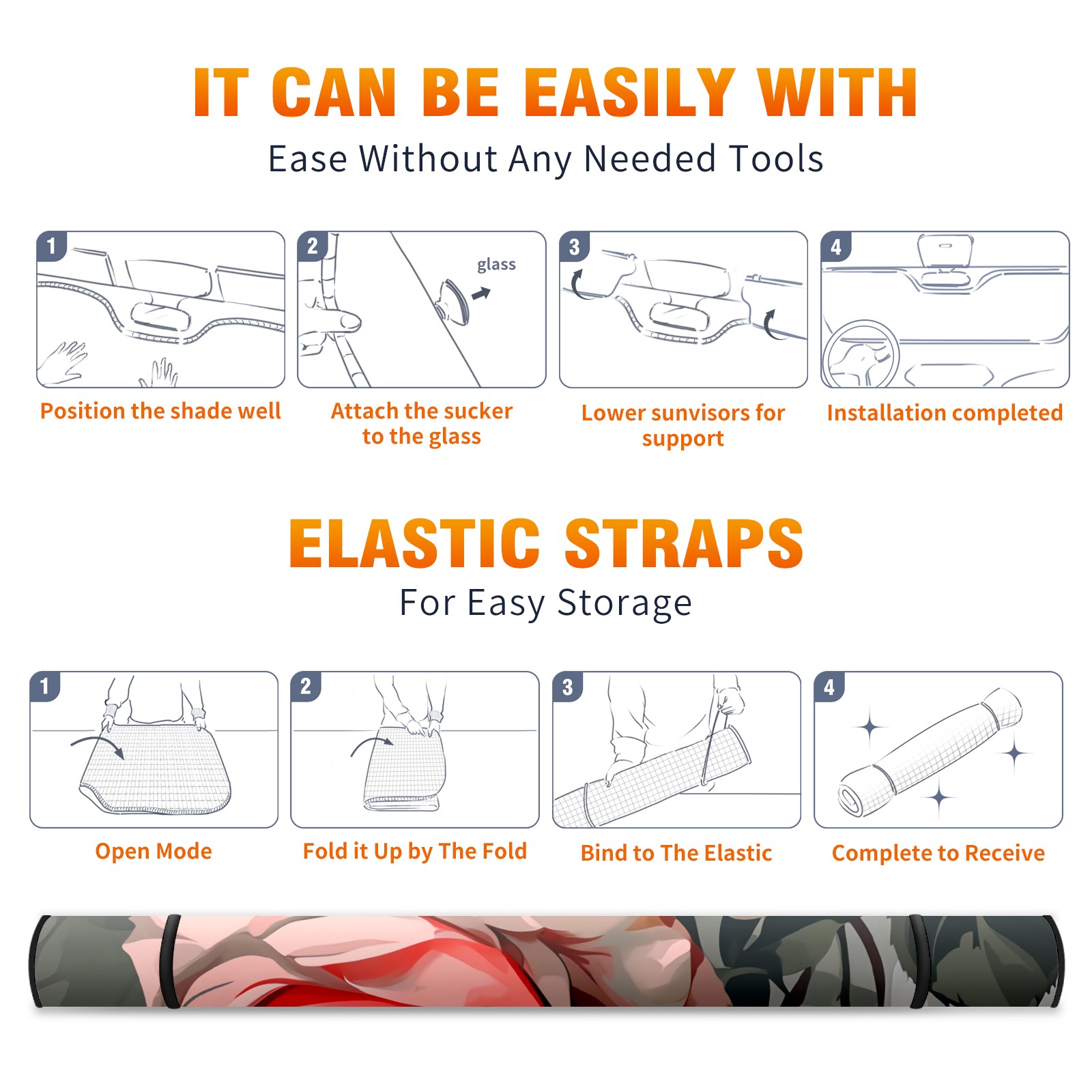 IT CAN BE EASILY WITH

Ease Without Any Needed Tools

1
Position the shade well

2
glass
Attach the sucker to the glass

3
Lower sunvisors for support

4
Installation completed

ELASTIC STRAPS

For Easy Storage

1
Open Mode

2
Fold it Up by The Fold

3
Bind to The Elastic

4
Complete to Receive