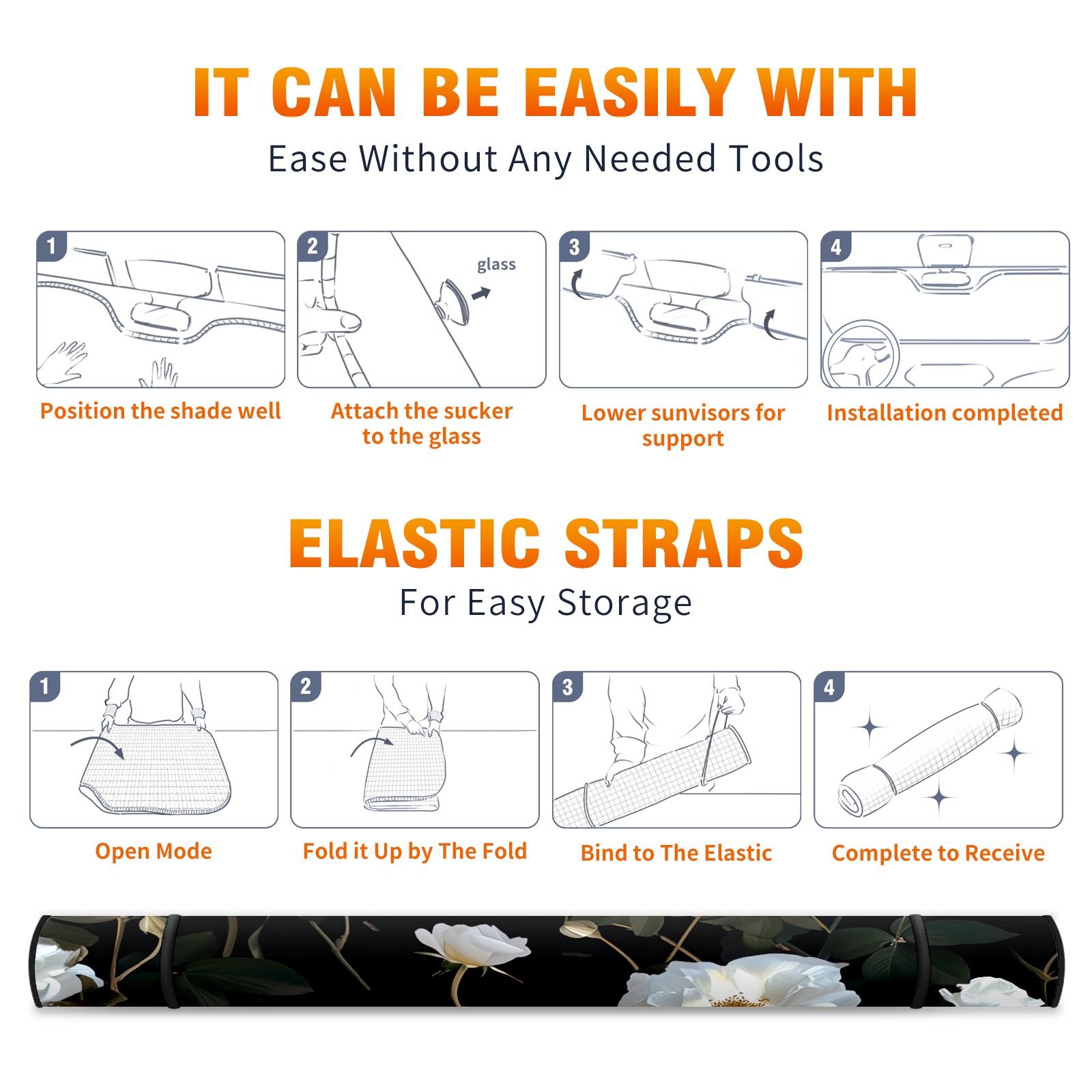 IT CAN BE EASILY WITH
Ease Without Any Needed Tools

1
Position the shade well

2
glass
Attach the sucker to the glass

3
Lower sunvisors for support

4
Installation completed

ELASTIC STRAPS
For Easy Storage

1
Open Mode

2
Fold it Up by The Fold

3
Bind to The Elastic

4
Complete to Receive