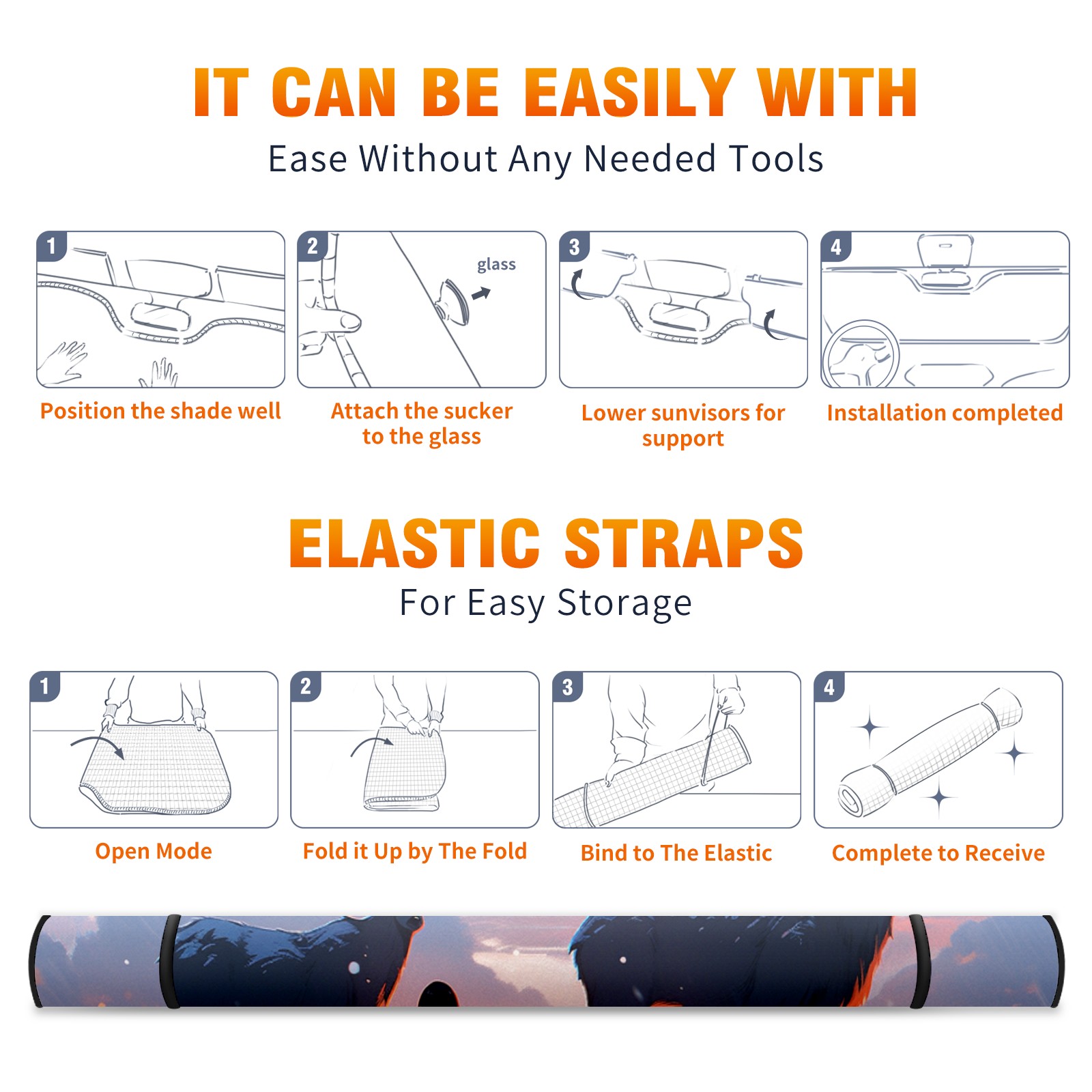 IT CAN BE EASILY WITH

Ease Without Any Needed Tools

1
Position the shade well

2
glass
Attach the sucker to the glass

3
Lower sunvisors for support

4
Installation completed

ELASTIC STRAPS

For Easy Storage

1
Open Mode

2
Fold it Up by The Fold

3
Bind to The Elastic

4
Complete to Receive