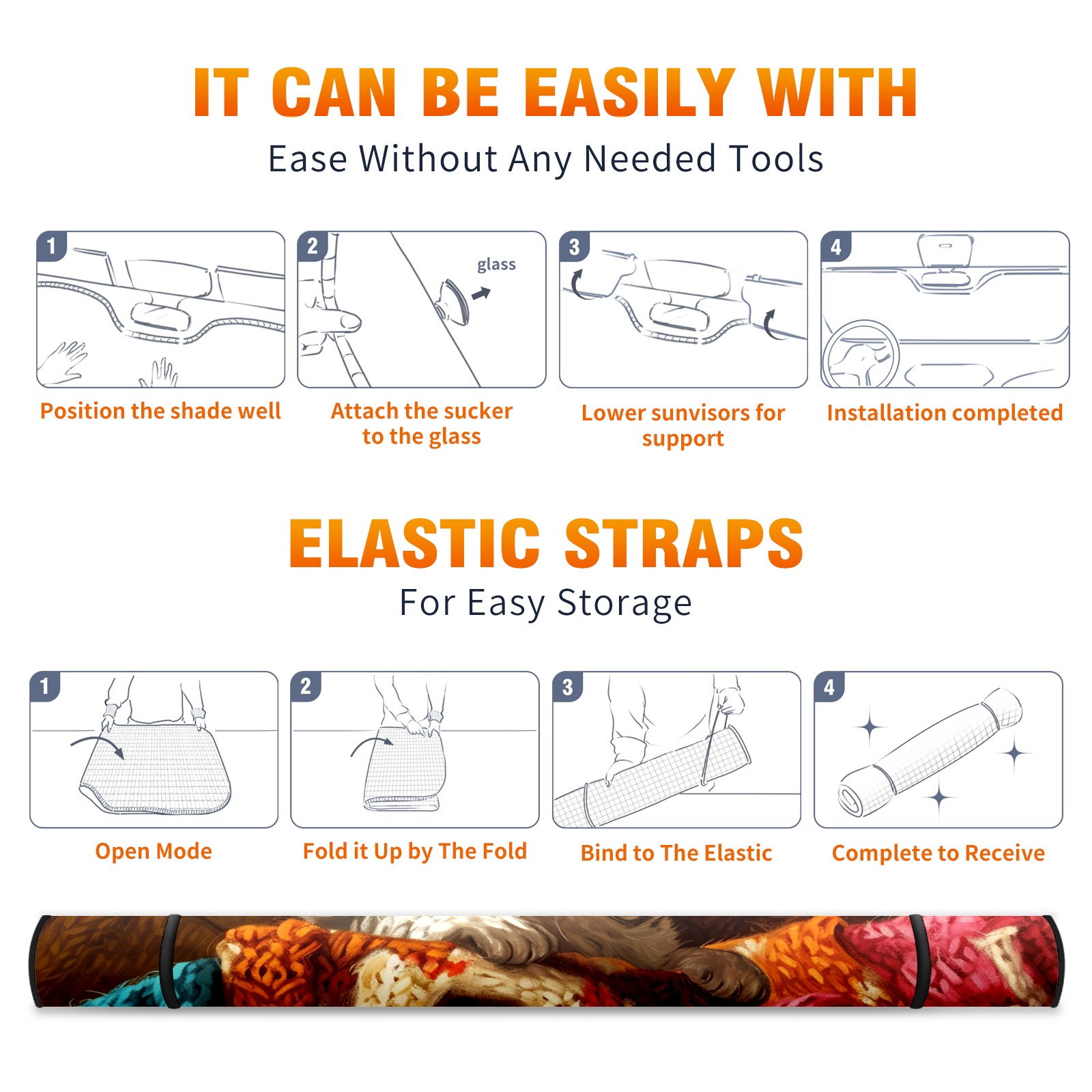 IT CAN BE EASILY WITH

Ease Without Any Needed Tools

1

Position the shade well

2

glass

Attach the sucker to the glass

3

Lower sunvisors for support

4

Installation completed

ELASTIC STRAPS

For Easy Storage

1

Open Mode

2

Fold it Up by The Fold

3

Bind to The Elastic

4

Complete to Receive