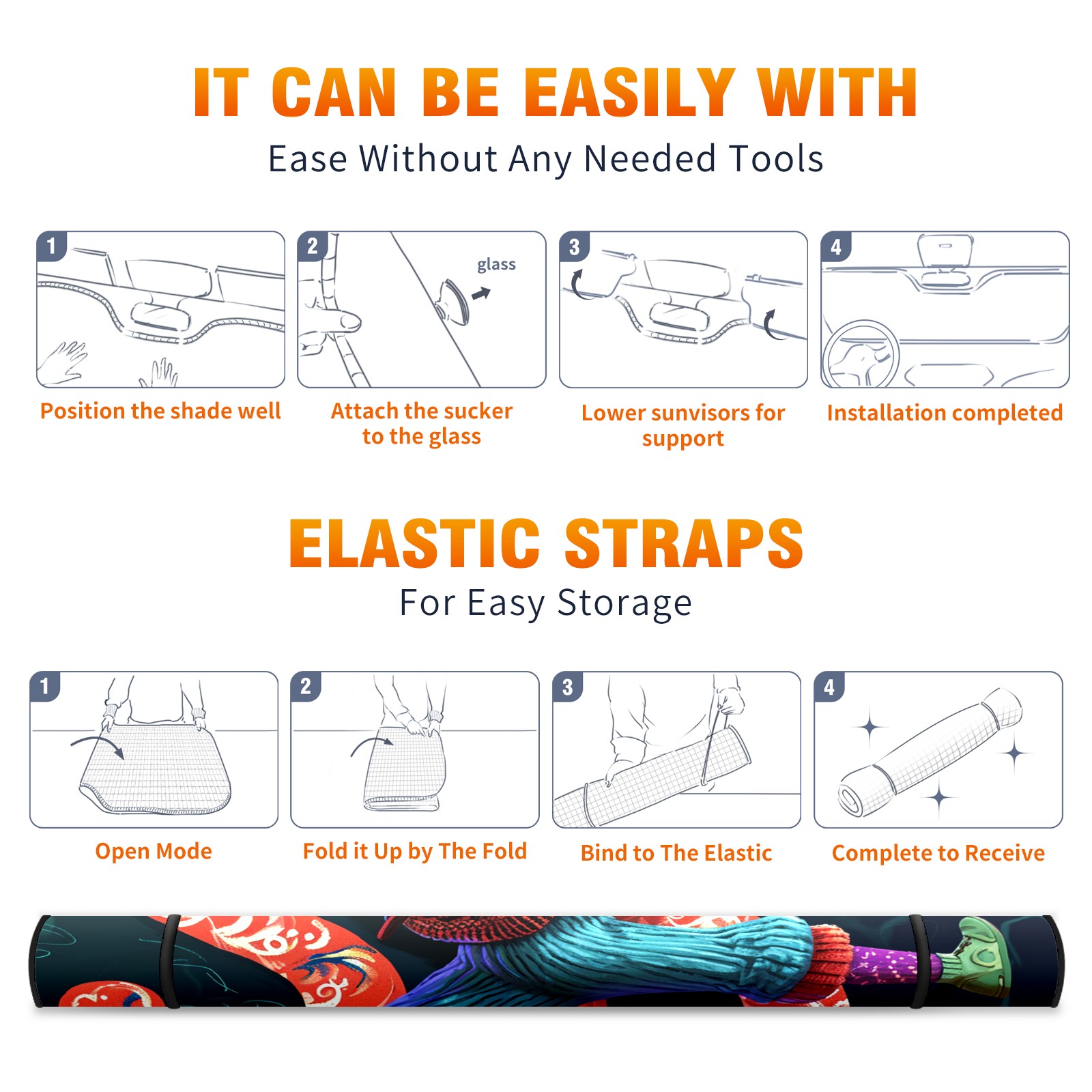 IT CAN BE EASILY WITH

Ease Without Any Needed Tools

1

Position the shade well

2

glass

Attach the sucker to the glass

3

Lower sunvisors for support

4

Installation completed

ELASTIC STRAPS

For Easy Storage

1

Open Mode

2

Fold it Up by The Fold

3

Bind to The Elastic

4

Complete to Receive