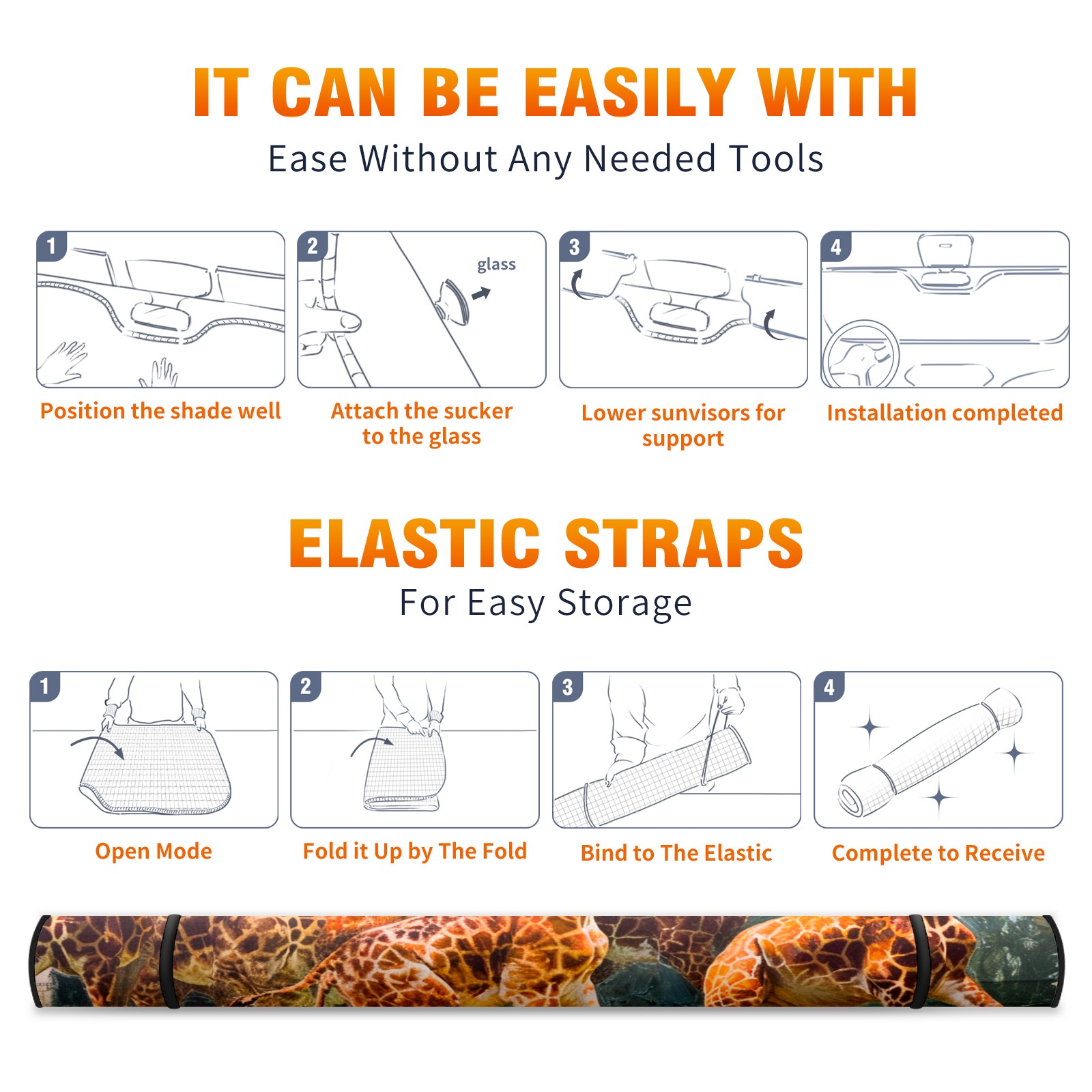 IT CAN BE EASILY WITH

Ease Without Any Needed Tools

1

Position the shade well

2

glass

Attach the sucker to the glass

3

Lower sunvisors for support

4

Installation completed

ELASTIC STRAPS

For Easy Storage

1

Open Mode

2

Fold it Up by The Fold

3

Bind to The Elastic

4

Complete to Receive