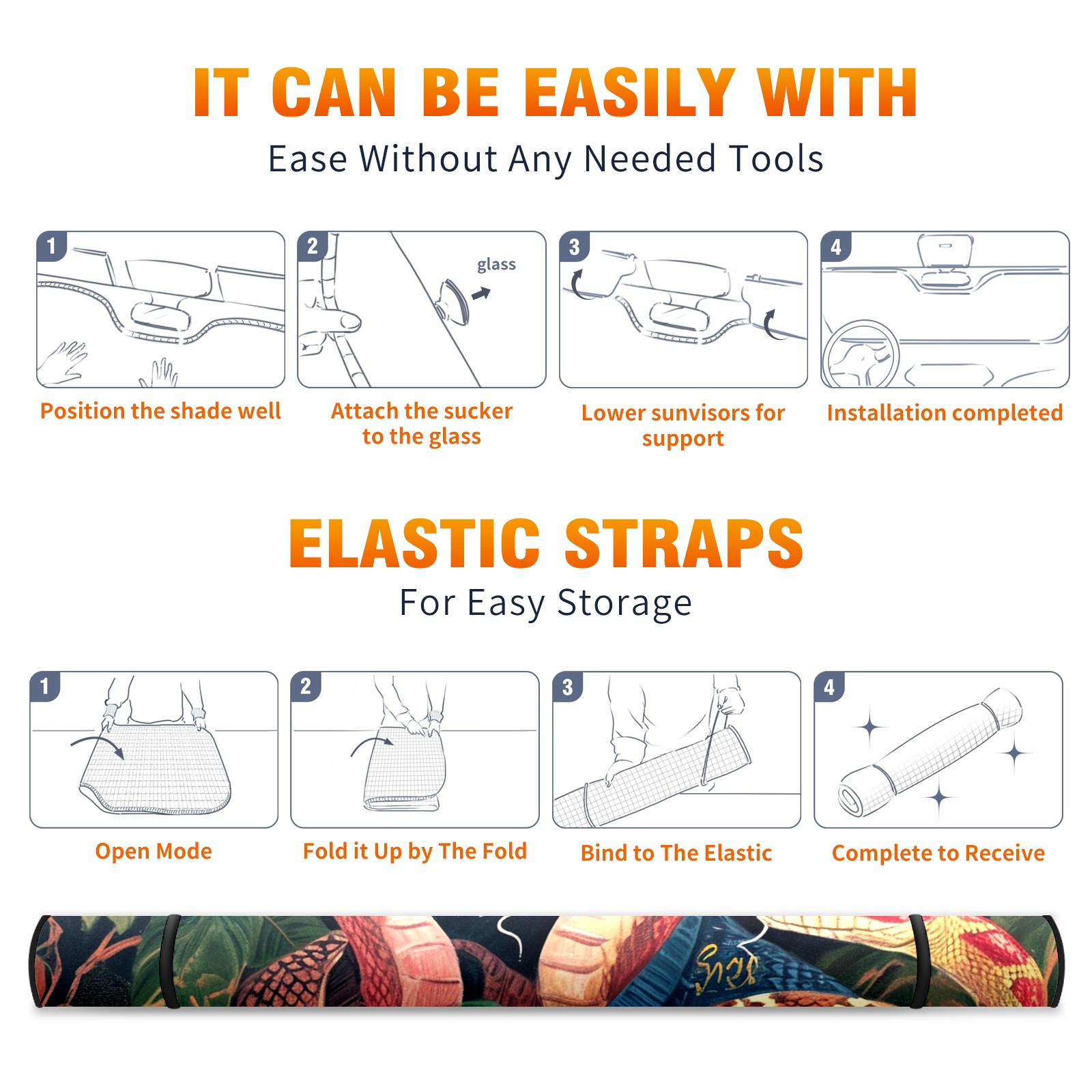 IT CAN BE EASILY WITH
Ease Without Any Needed Tools

1
Position the shade well

2
glass
Attach the sucker to the glass

3
Lower sunvisors for support

4
Installation completed

ELASTIC STRAPS
For Easy Storage

1
Open Mode

2
Fold it Up by The Fold

3
Bind to The Elastic

4
Complete to Receive