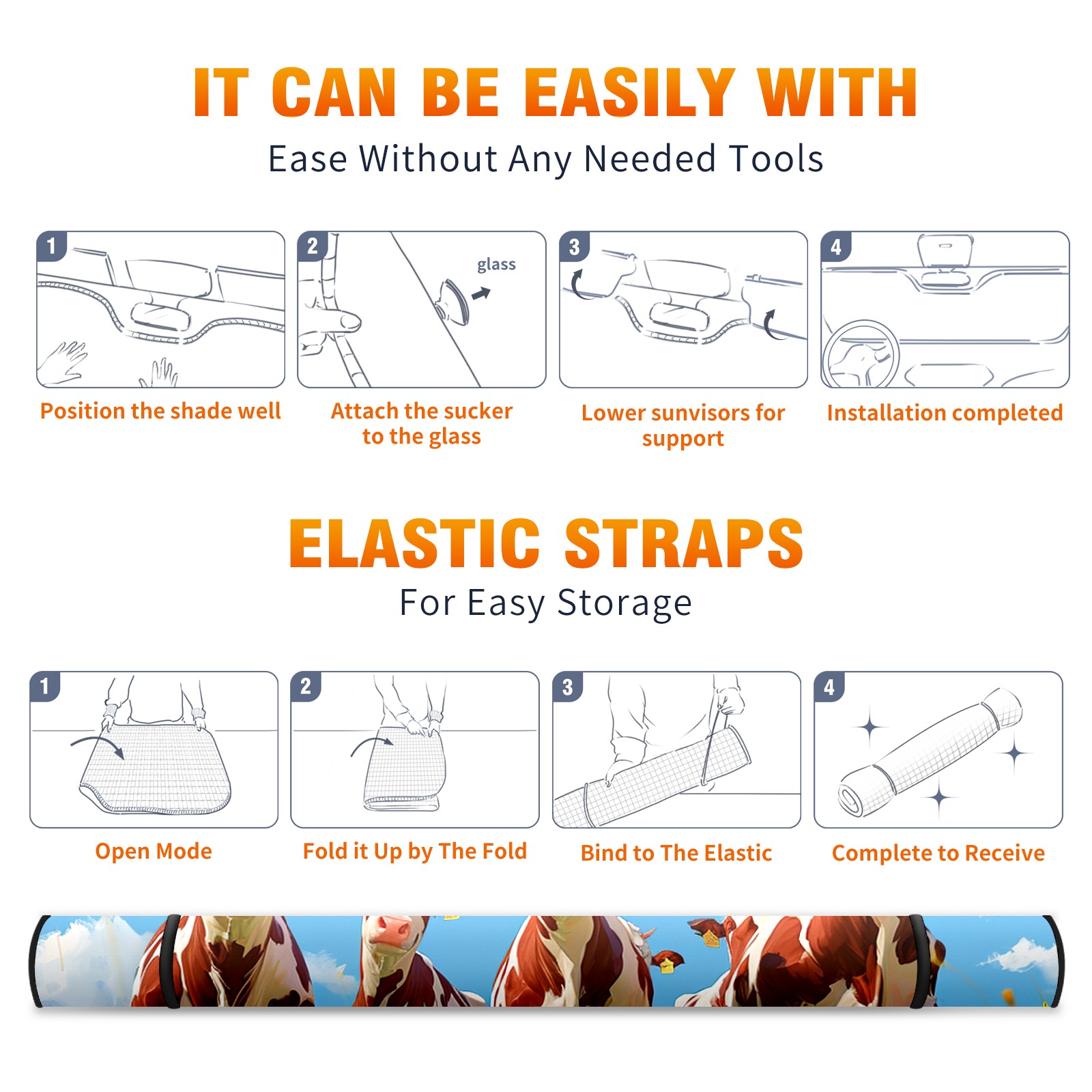 IT CAN BE EASILY WITH
Ease Without Any Needed Tools

1
Position the shade well

2
glass
Attach the sucker to the glass

3
Lower sunvisors for support

4
Installation completed

ELASTIC STRAPS
For Easy Storage

1
Open Mode

2
Fold it Up by The Fold

3
Bind to The Elastic

4
Complete to Receive