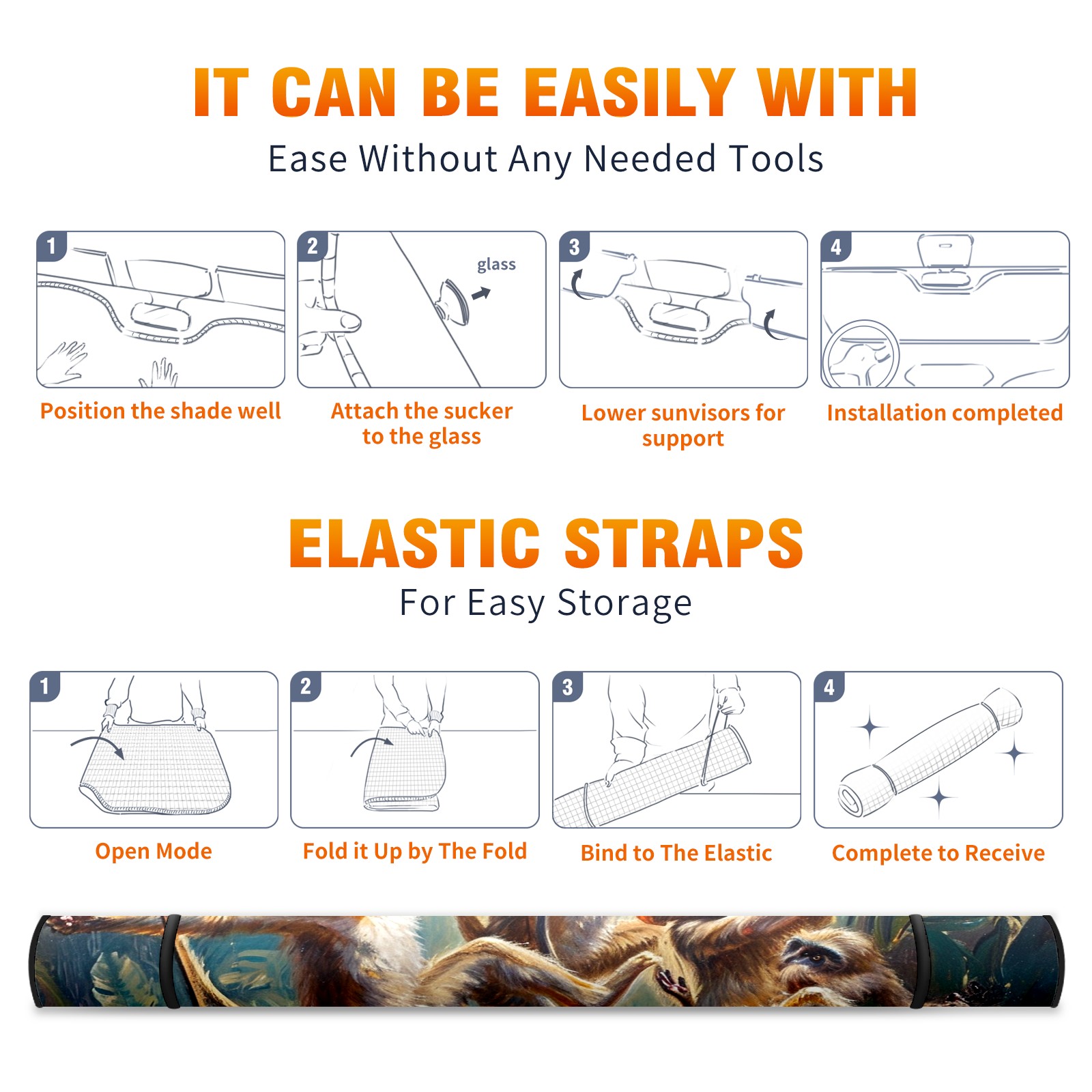 IT CAN BE EASILY WITH
Ease Without Any Needed Tools

1
Position the shade well

2
glass
Attach the sucker to the glass

3
Lower sunvisors for support

4
Installation completed

ELASTIC STRAPS
For Easy Storage

1
Open Mode

2
Fold it Up by The Fold

3
Bind to The Elastic

4
Complete to Receive