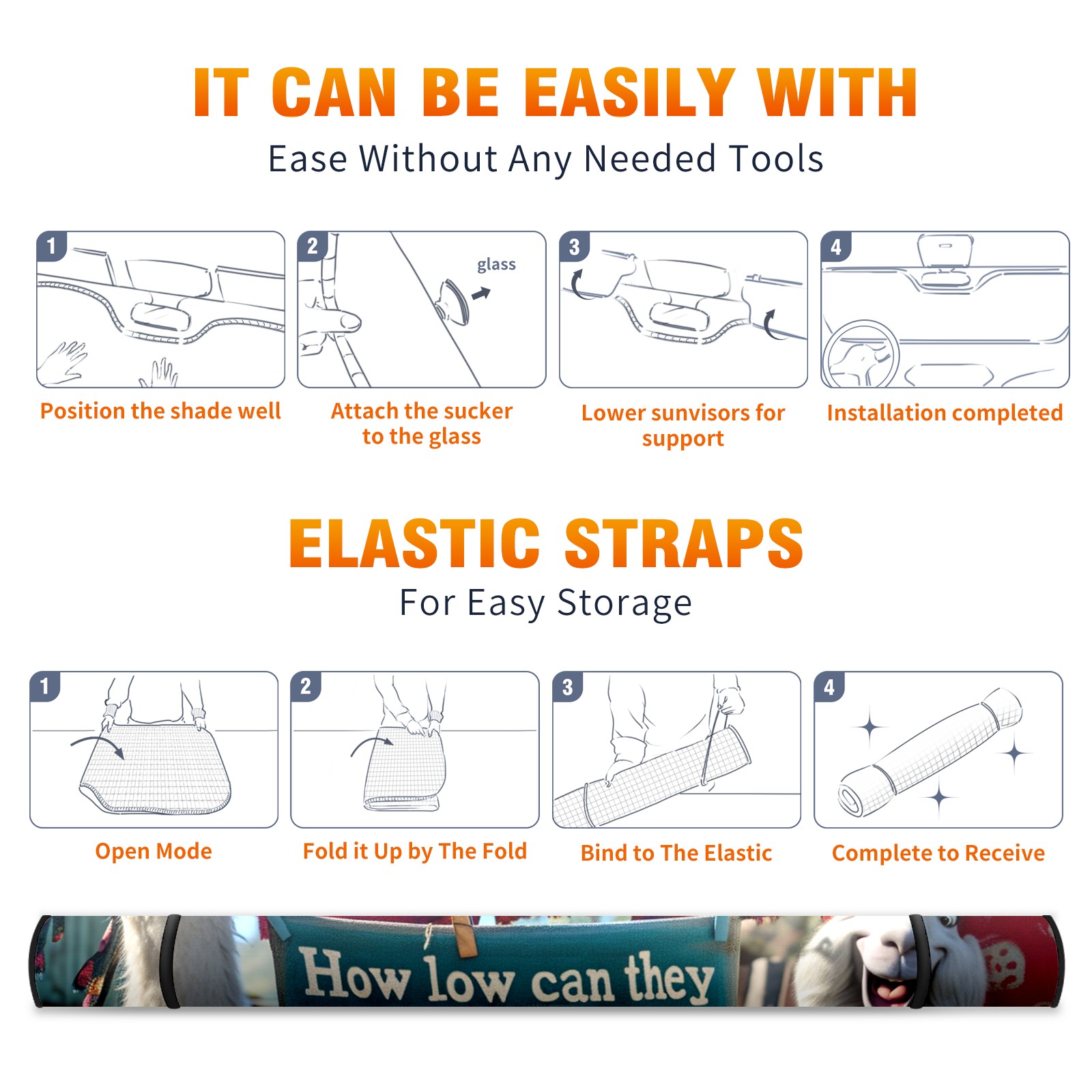 IT CAN BE EASILY WITH
Ease Without Any Needed Tools

1
Position the shade well

2
glass
Attach the sucker to the glass

3
Lower sunvisors for support

4
Installation completed

ELASTIC STRAPS
For Easy Storage

1
Open Mode

2
Fold it Up by The Fold

3
Bind to The Elastic

4
Complete to Receive

How low can they