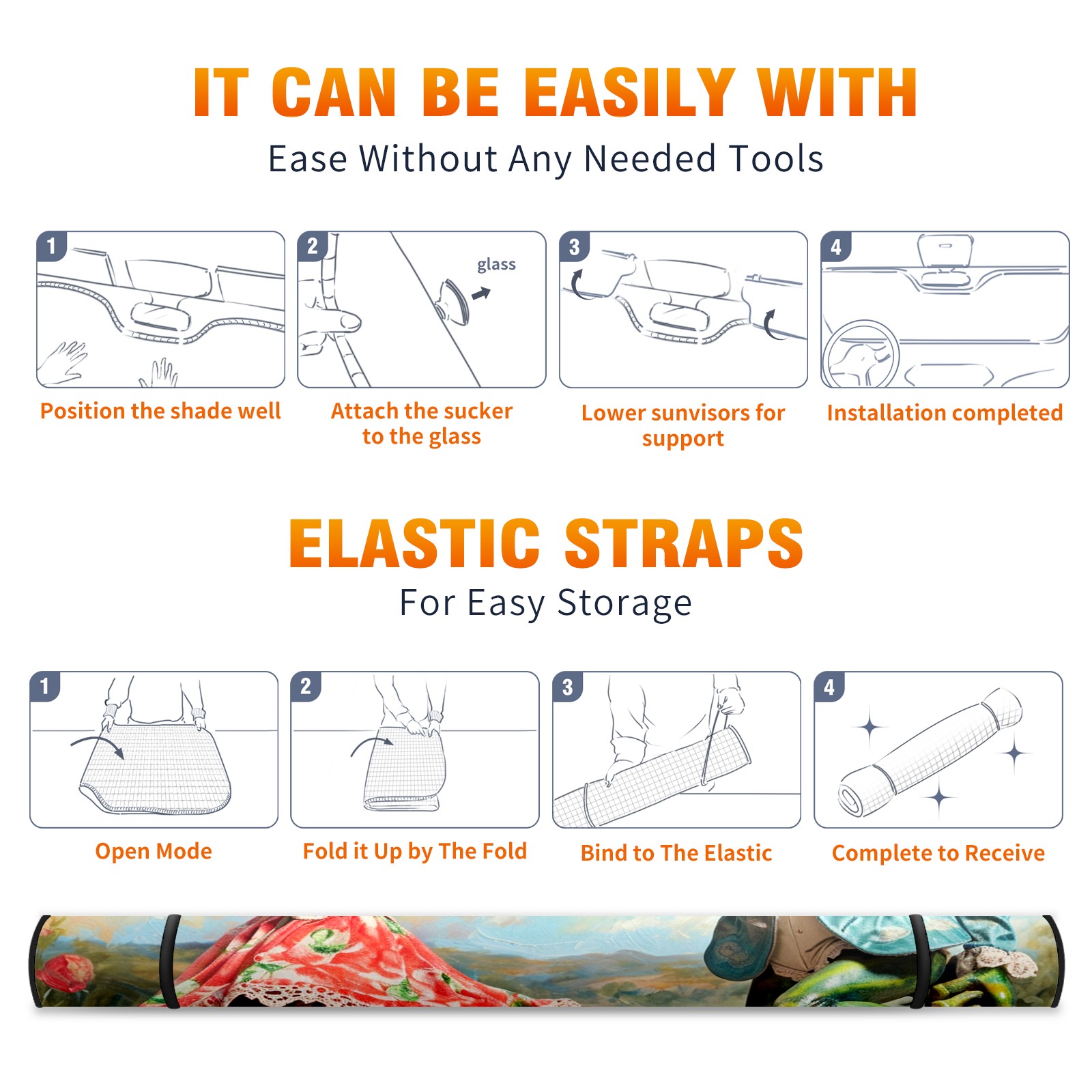 IT CAN BE EASILY WITH
Ease Without Any Needed Tools

1
Position the shade well

2
glass
Attach the sucker to the glass

3
Lower sunvisors for support

4
Installation completed

ELASTIC STRAPS
For Easy Storage

1
Open Mode

2
Fold it Up by The Fold

3
Bind to The Elastic

4
Complete to Receive