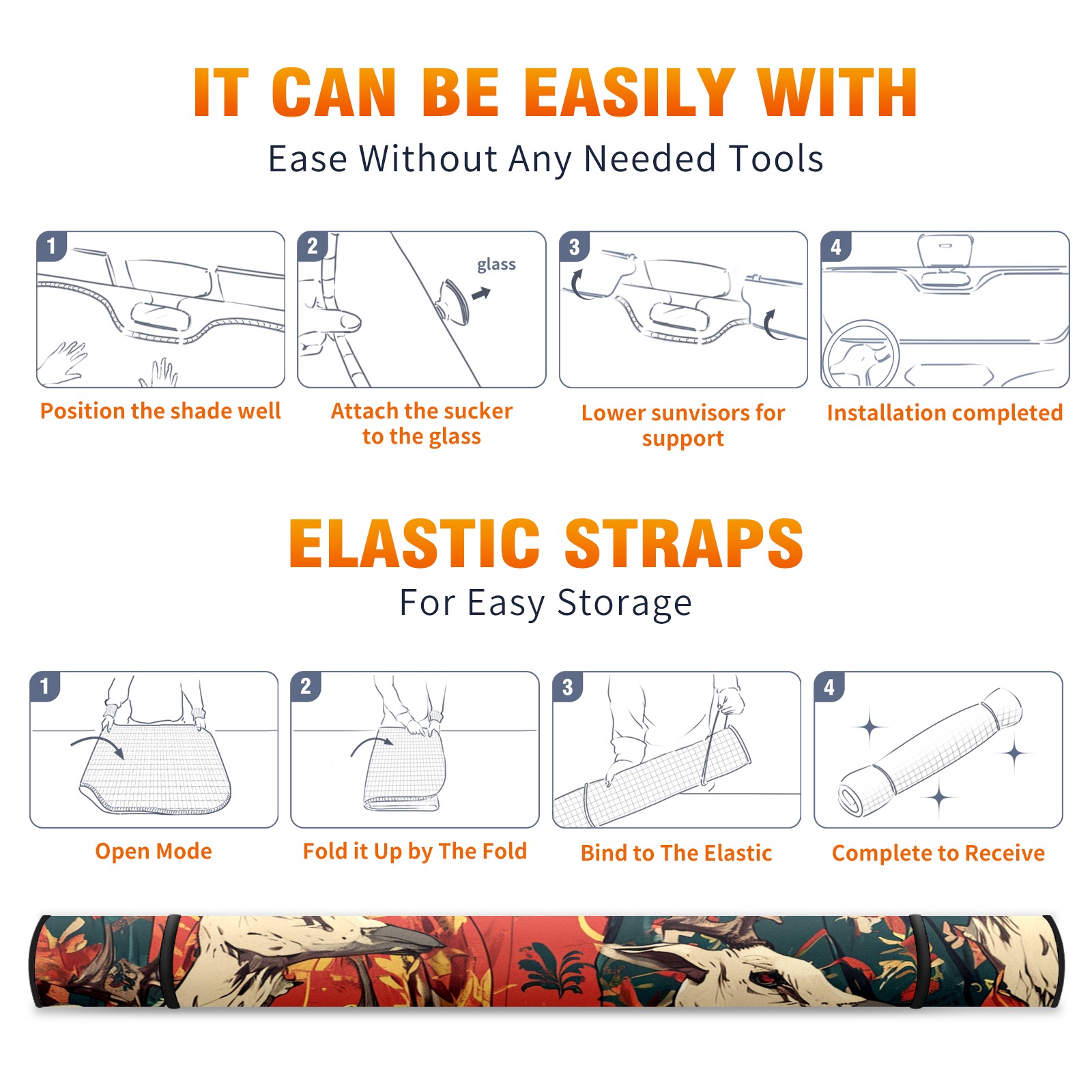 IT CAN BE EASILY WITH
Ease Without Any Needed Tools

1
Position the shade well

2
glass
Attach the sucker to the glass

3
Lower sunvisors for support

4
Installation completed

ELASTIC STRAPS
For Easy Storage

1
Open Mode

2
Fold it Up by The Fold

3
Bind to The Elastic

4
Complete to Receive