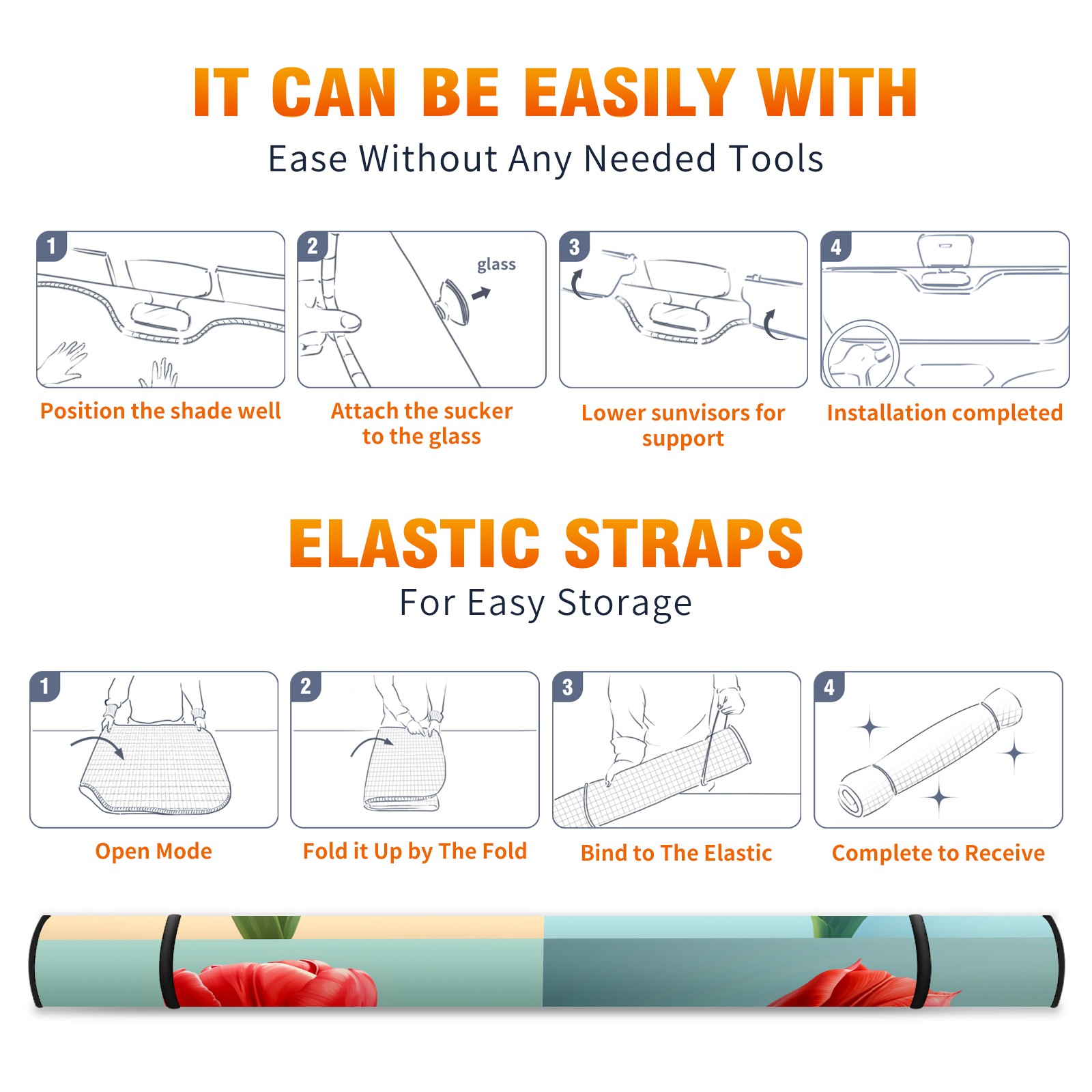 IT CAN BE EASILY WITH

Ease Without Any Needed Tools

1

Position the shade well

2

glass

Attach the sucker to the glass

3

Lower sunvisors for support

4

Installation completed

ELASTIC STRAPS

For Easy Storage

1

Open Mode

2

Fold it Up by The Fold

3

Bind to The Elastic

4

Complete to Receive