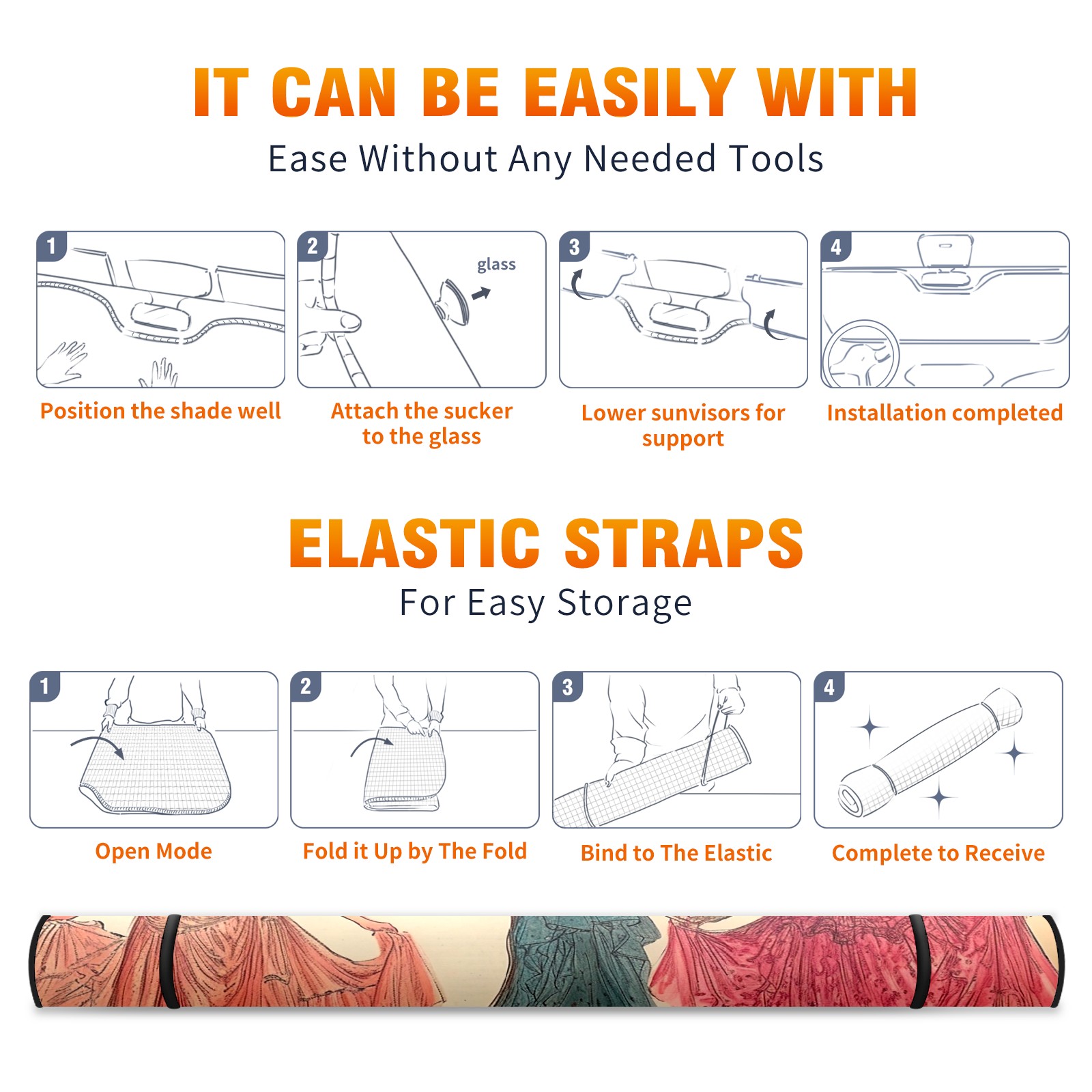 IT CAN BE EASILY WITH

Ease Without Any Needed Tools

1

Position the shade well

2

glass

Attach the sucker to the glass

3

Lower sunvisors for support

4

Installation completed

ELASTIC STRAPS

For Easy Storage

1

Open Mode

2

Fold it Up by The Fold

3

Bind to The Elastic

4

Complete to Receive