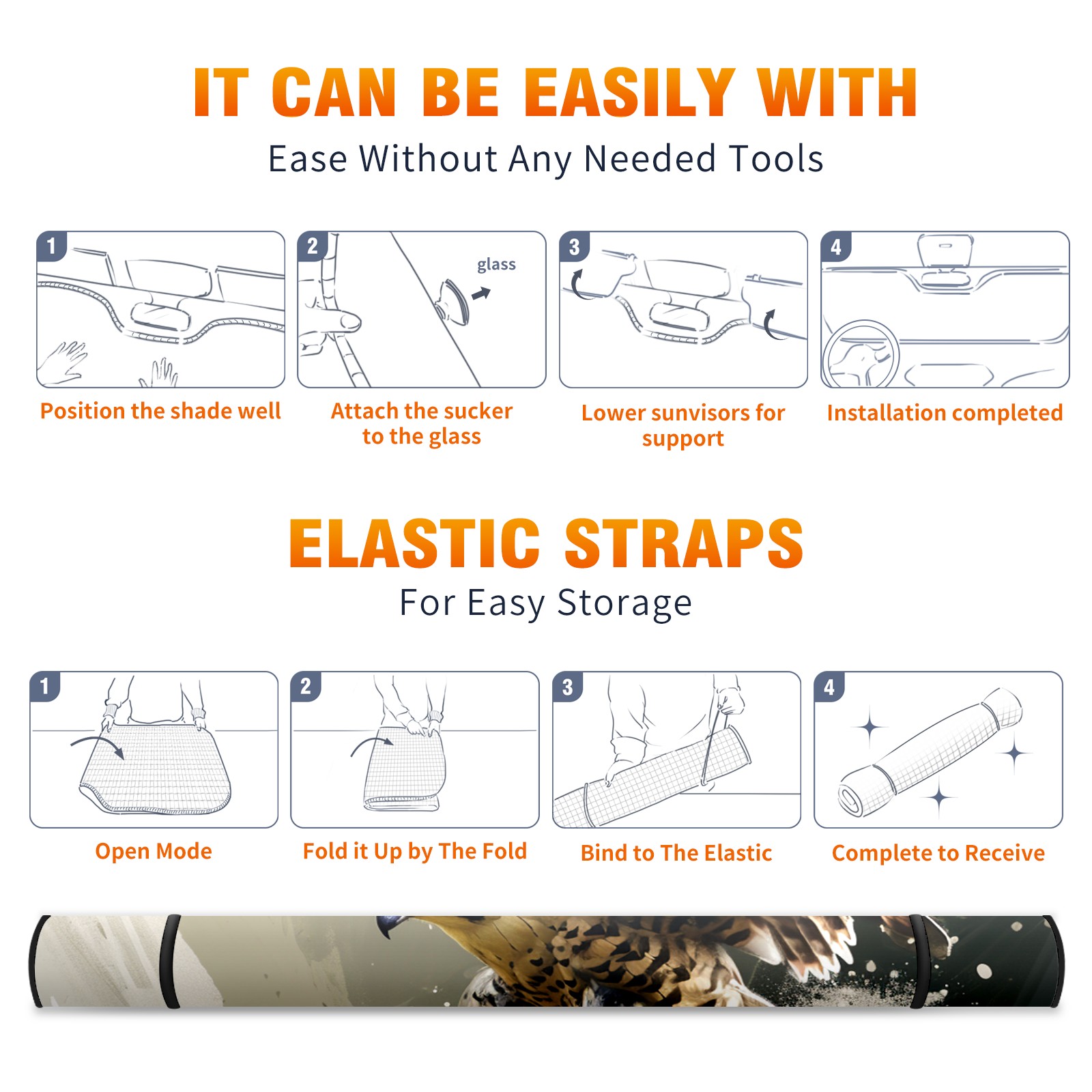 IT CAN BE EASILY WITH

Ease Without Any Needed Tools

1

Position the shade well

2

glass

Attach the sucker to the glass

3

Lower sunvisors for support

4

Installation completed

ELASTIC STRAPS

For Easy Storage

1

Open Mode

2

Fold it Up by The Fold

3

Bind to The Elastic

4

Complete to Receive