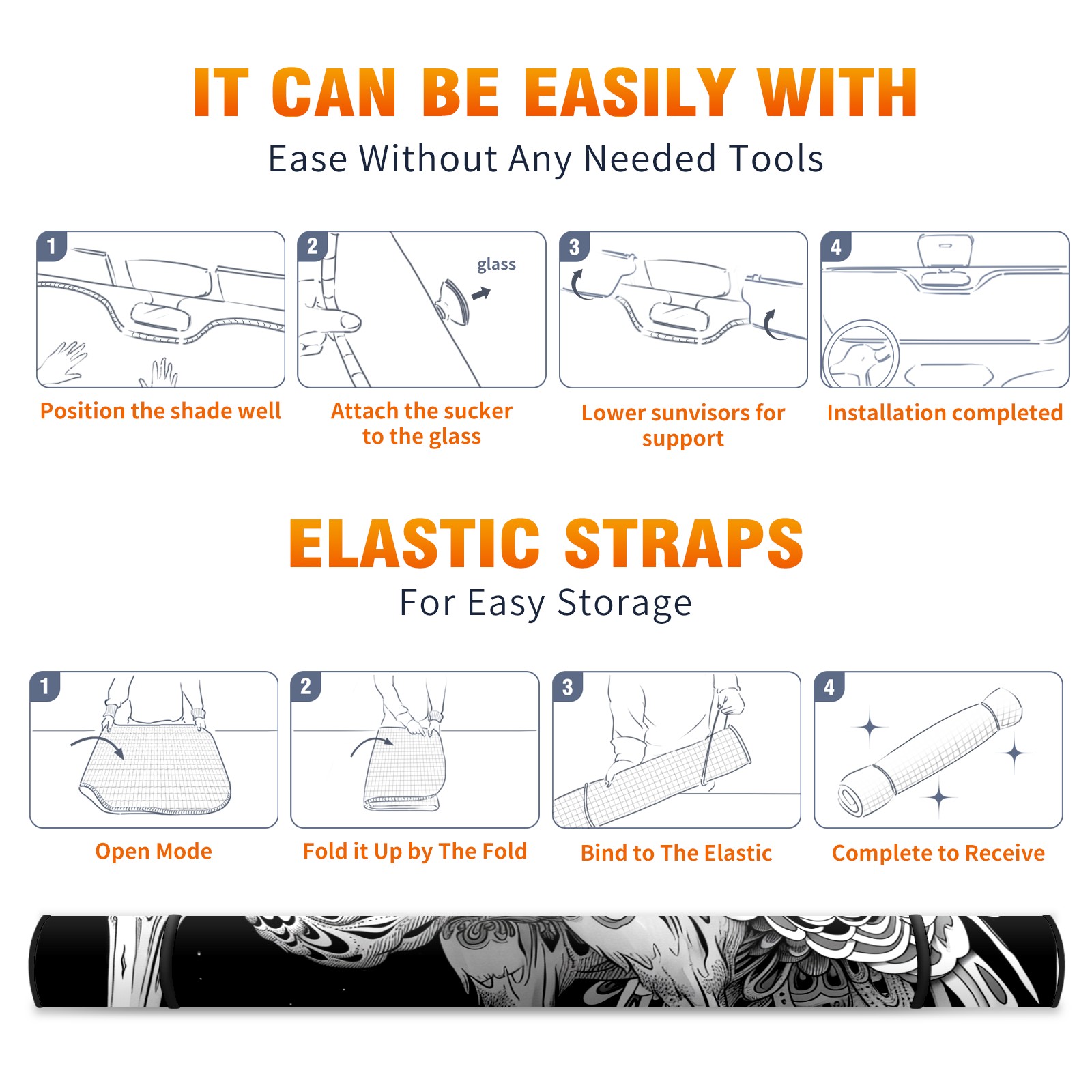 IT CAN BE EASILY WITH
Ease Without Any Needed Tools

1
Position the shade well

2
glass
Attach the sucker to the glass

3
Lower sunvisors for support

4
Installation completed

ELASTIC STRAPS
For Easy Storage

1
Open Mode

2
Fold it Up by The Fold

3
Bind to The Elastic

4
Complete to Receive