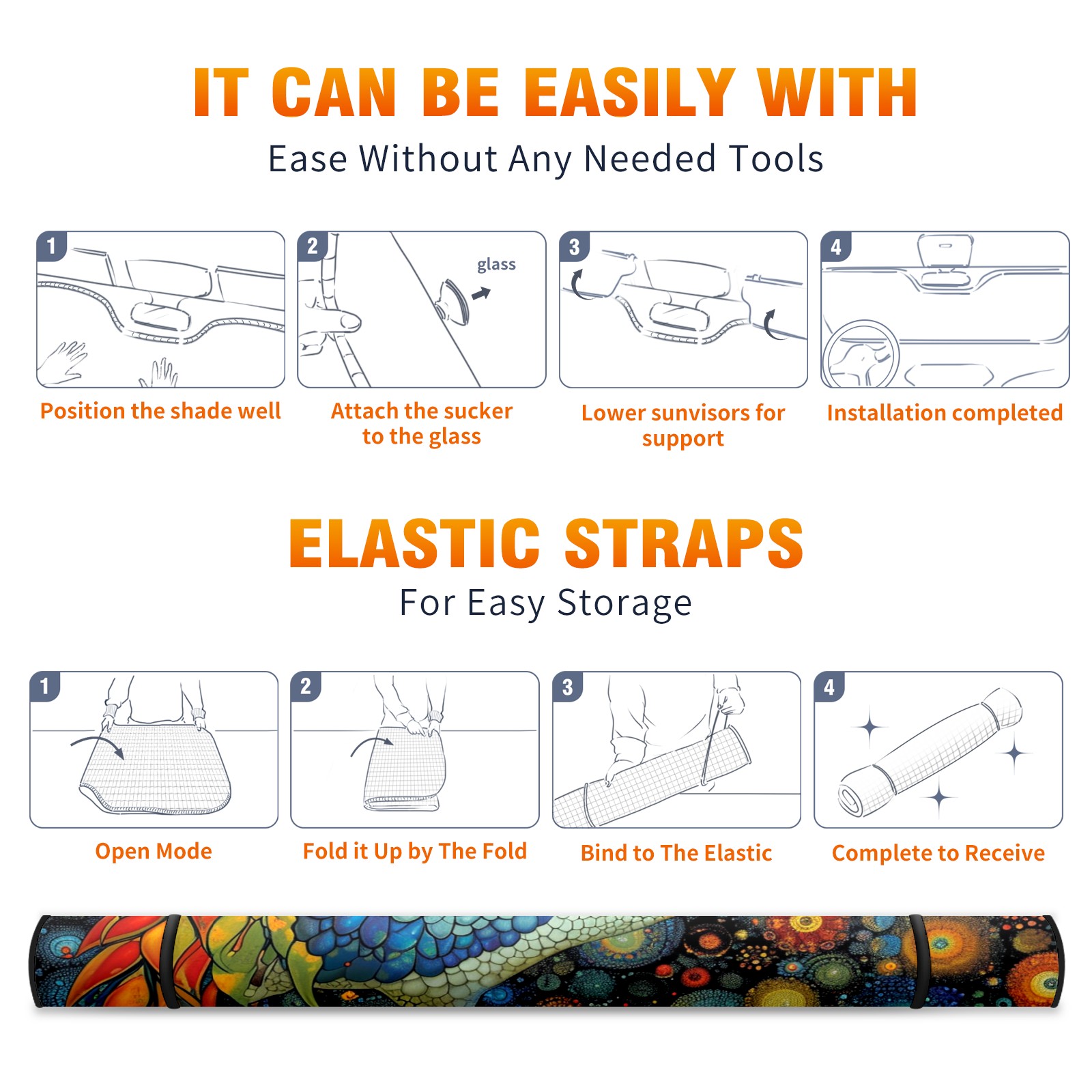 IT CAN BE EASILY WITH
Ease Without Any Needed Tools

1
Position the shade well

2
glass
Attach the sucker to the glass

3
Lower sunvisors for support

4
Installation completed

ELASTIC STRAPS
For Easy Storage

1
Open Mode

2
Fold it Up by The Fold

3
Bind to The Elastic

4
Complete to Receive