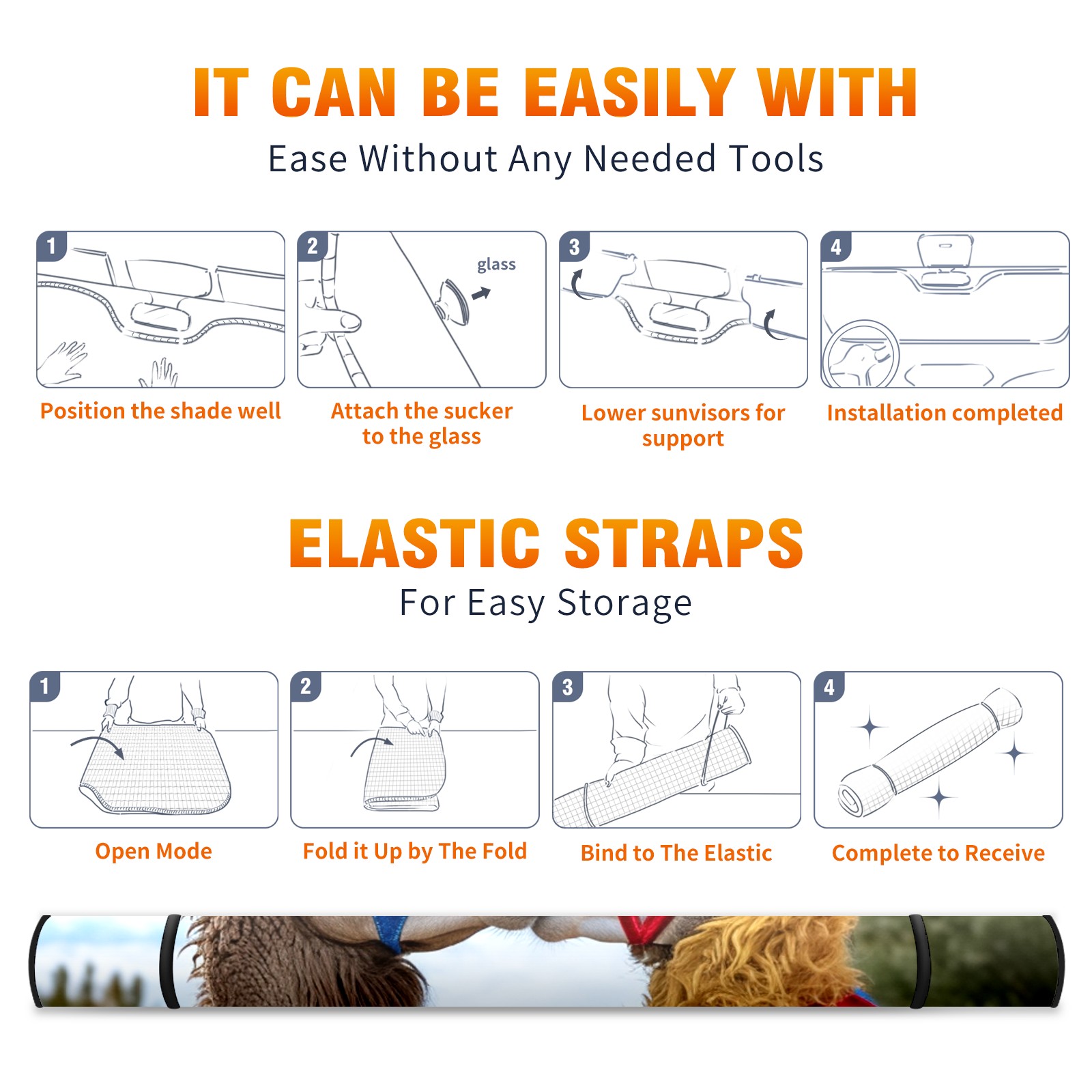 IT CAN BE EASILY WITH
Ease Without Any Needed Tools

1
Position the shade well

2
glass
Attach the sucker to the glass

3
Lower sunvisors for support

4
Installation completed

ELASTIC STRAPS
For Easy Storage

1
Open Mode

2
Fold it Up by The Fold

3
Bind to The Elastic

4
Complete to Receive