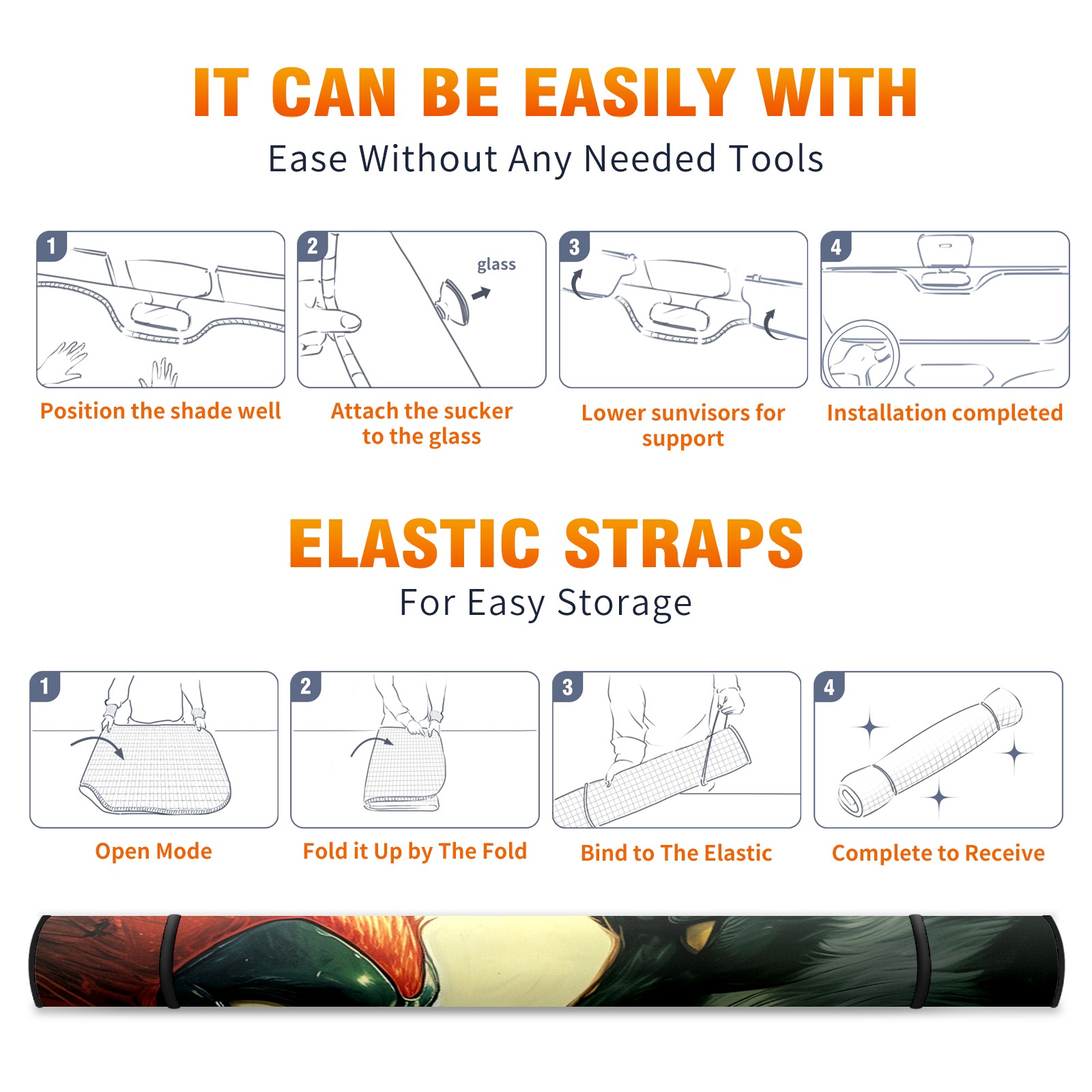 IT CAN BE EASILY WITH
Ease Without Any Needed Tools

1

Position the shade well

2

glass

Attach the sucker to the glass

3

Lower sunvisors for support

4

Installation completed

ELASTIC STRAPS
For Easy Storage

1

Open Mode

2

Fold it Up by The Fold

3

Bind to The Elastic

4

Complete to Receive