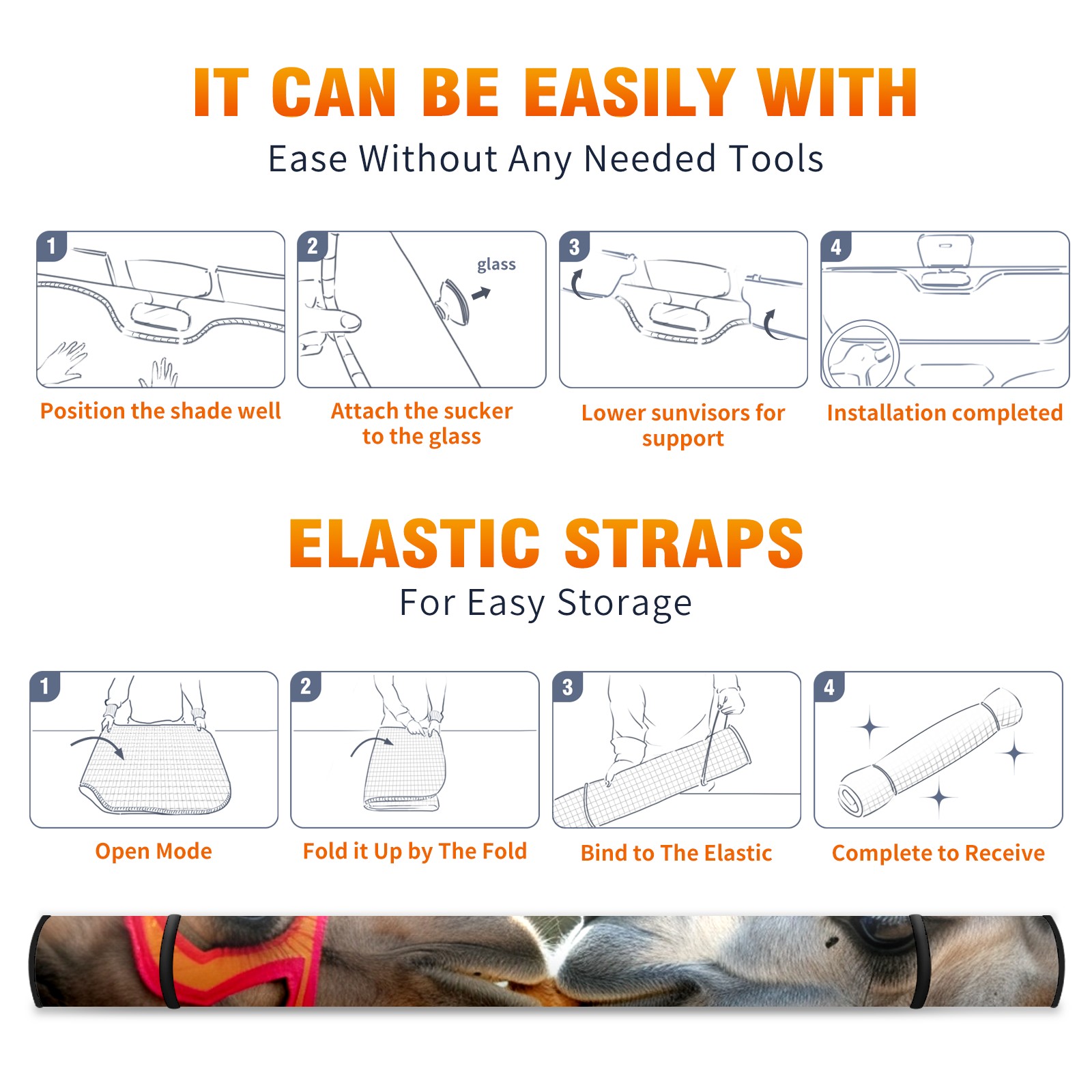 IT CAN BE EASILY WITH
Ease Without Any Needed Tools

1
Position the shade well

2
glass
Attach the sucker to the glass

3
Lower sunvisors for support

4
Installation completed

ELASTIC STRAPS
For Easy Storage

1
Open Mode

2
Fold it Up by The Fold

3
Bind to The Elastic

4
Complete to Receive