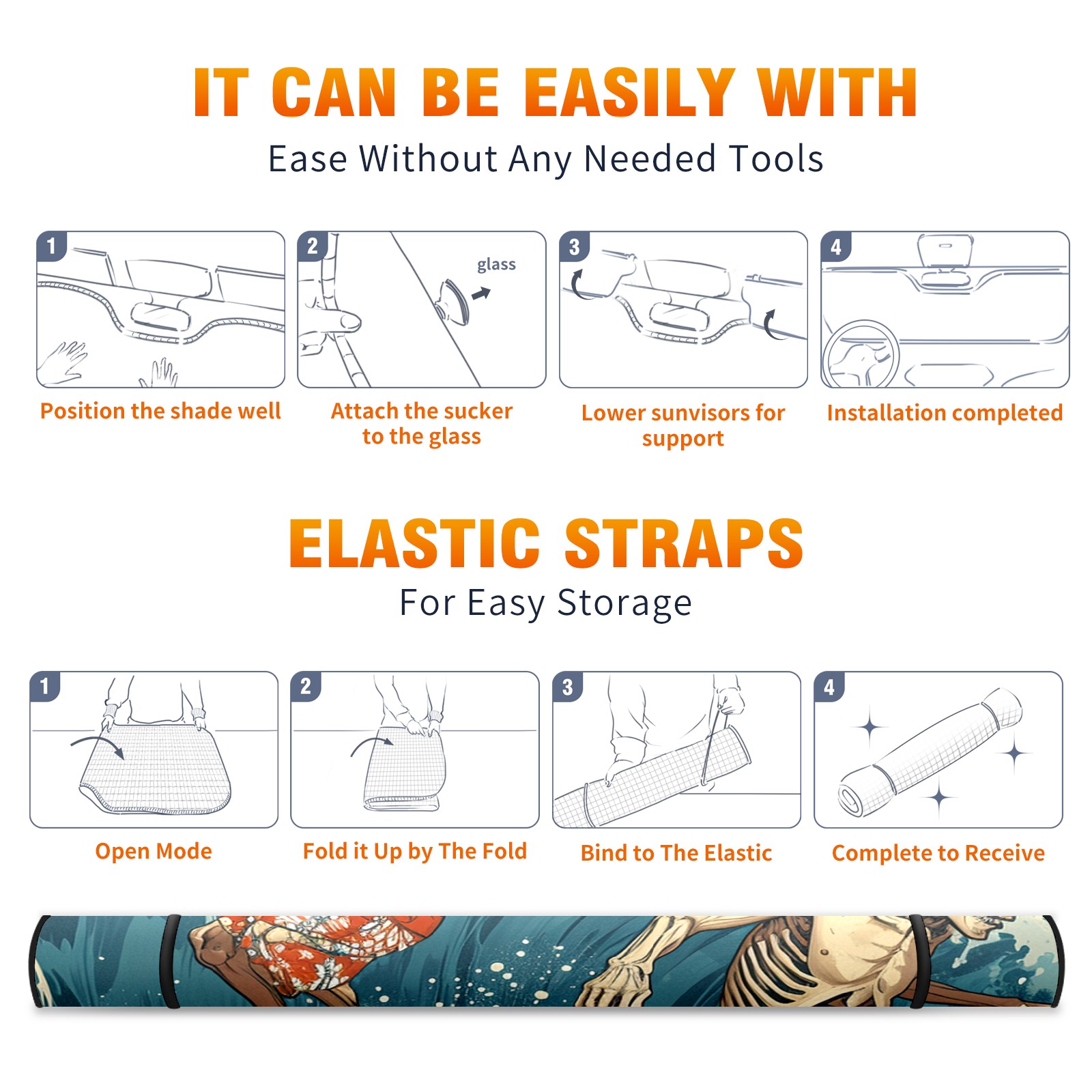 IT CAN BE EASILY WITH
Ease Without Any Needed Tools

1
Position the shade well

2
glass
Attach the sucker to the glass

3
Lower sunvisors for support

4
Installation completed

ELASTIC STRAPS
For Easy Storage

1
Open Mode

2
Fold it Up by The Fold

3
Bind to The Elastic

4
Complete to Receive