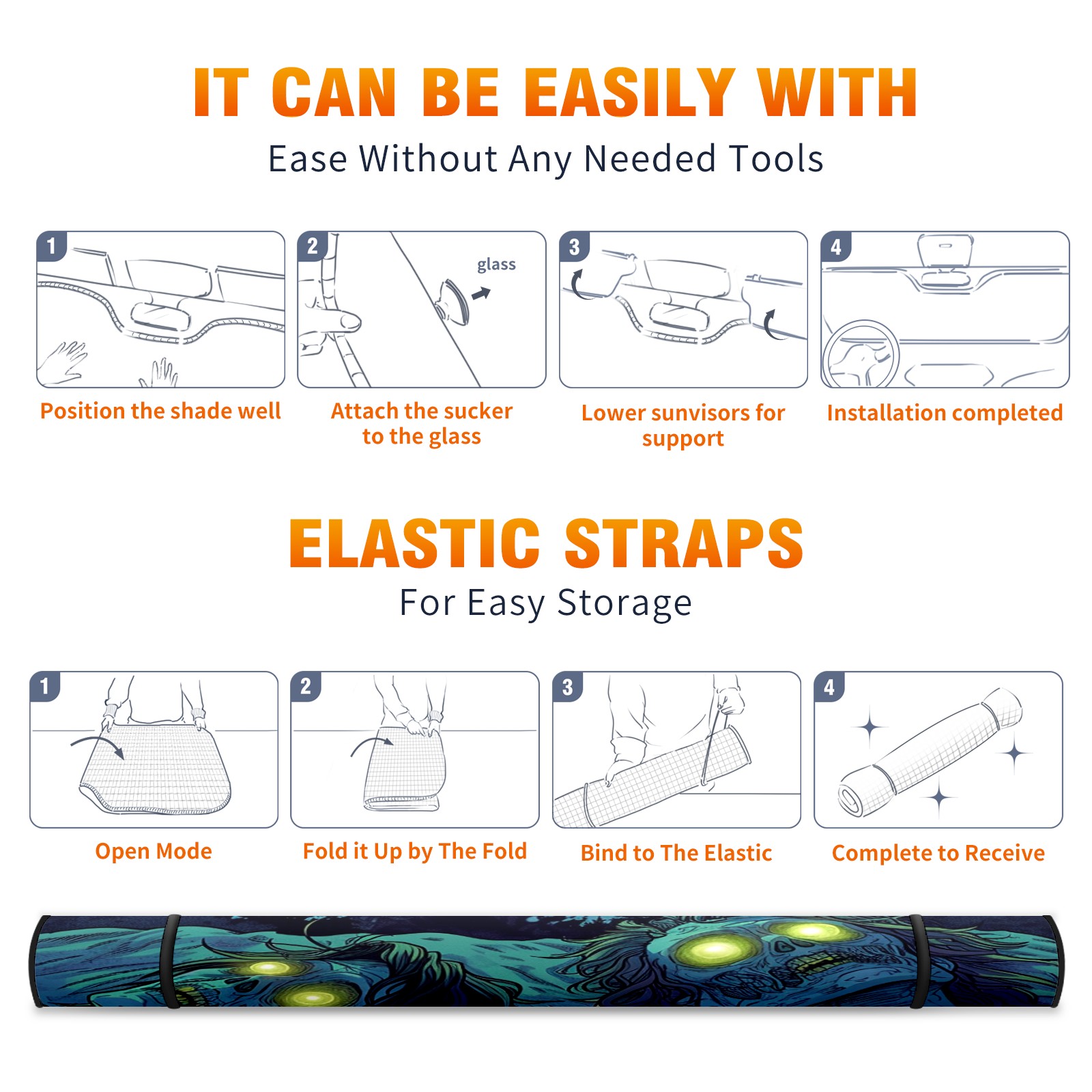 IT CAN BE EASILY WITH
Ease Without Any Needed Tools

1
Position the shade well

2
glass
Attach the sucker to the glass

3
Lower sunvisors for support

4
Installation completed

ELASTIC STRAPS
For Easy Storage

1
Open Mode

2
Fold it Up by The Fold

3
Bind to The Elastic

4
Complete to Receive