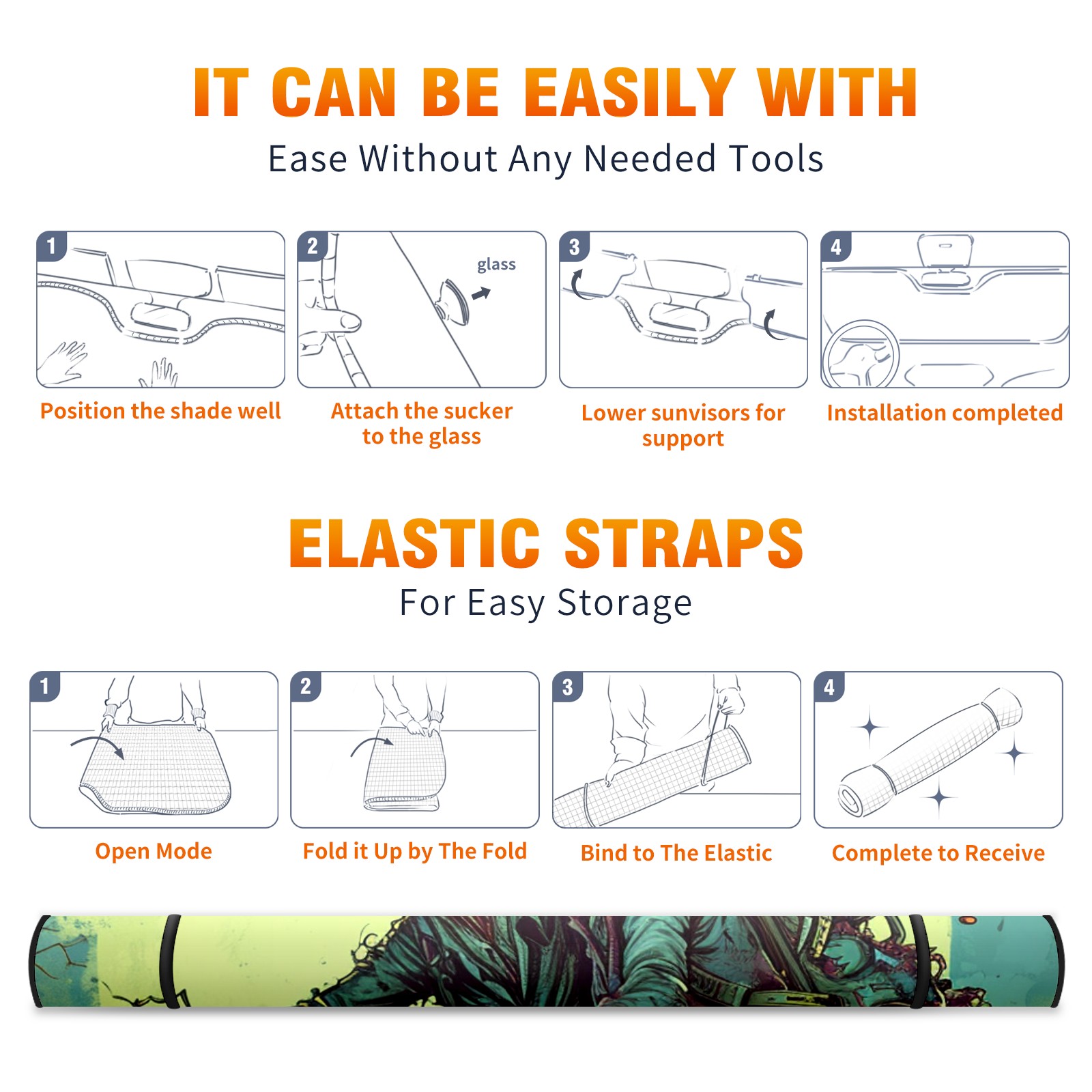 IT CAN BE EASILY WITH
Ease Without Any Needed Tools

1
Position the shade well

2
glass
Attach the sucker to the glass

3
Lower sunvisors for support

4
Installation completed

ELASTIC STRAPS
For Easy Storage

1
Open Mode

2
Fold it Up by The Fold

3
Bind to The Elastic

4
Complete to Receive