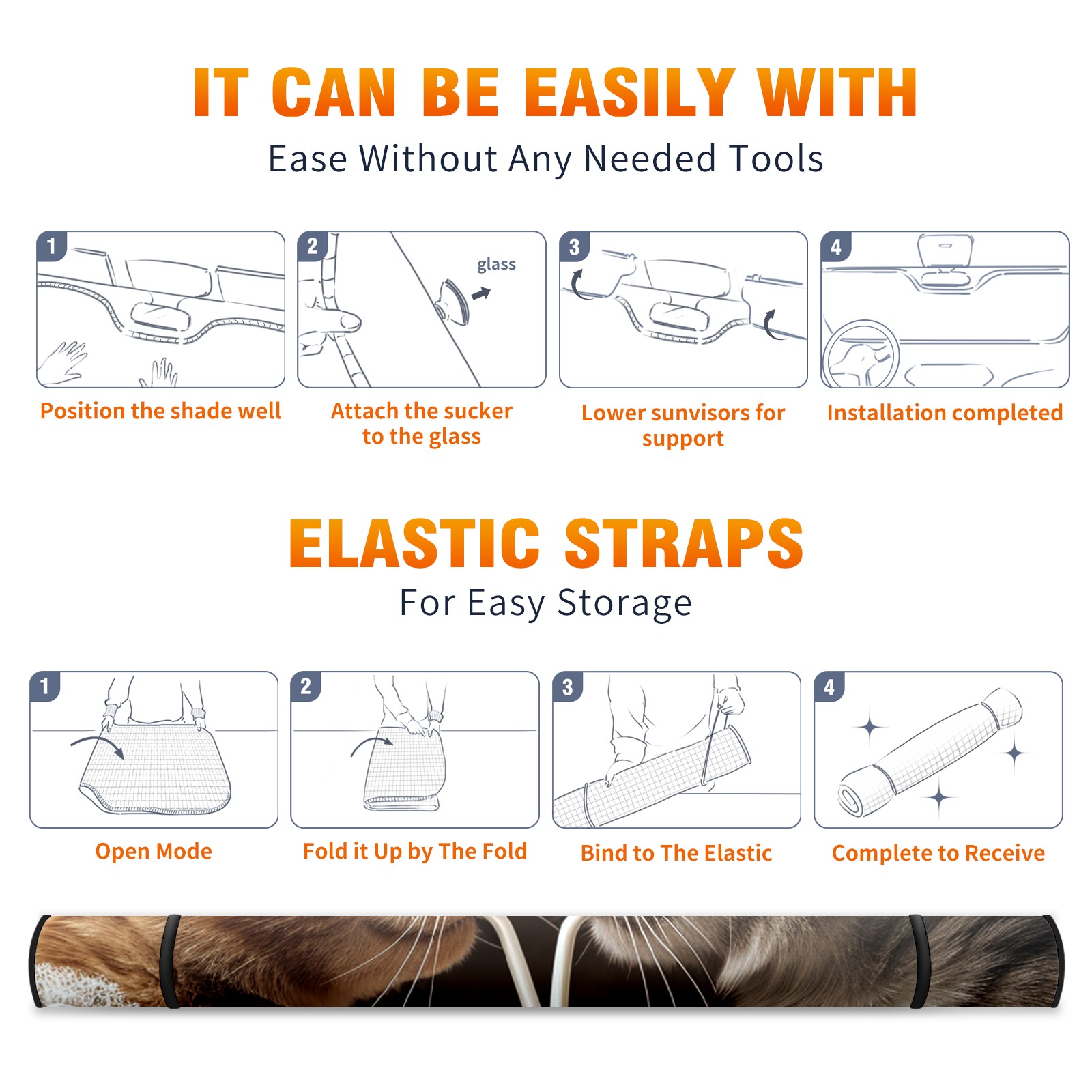 IT CAN BE EASILY WITH
Ease Without Any Needed Tools

1

Position the shade well

2
glass

Attach the sucker to the glass

3

Lower sunvisors for support

4

Installation completed

ELASTIC STRAPS
For Easy Storage

1

Open Mode

2

Fold it Up by The Fold

3

Bind to The Elastic

4

Complete to Receive