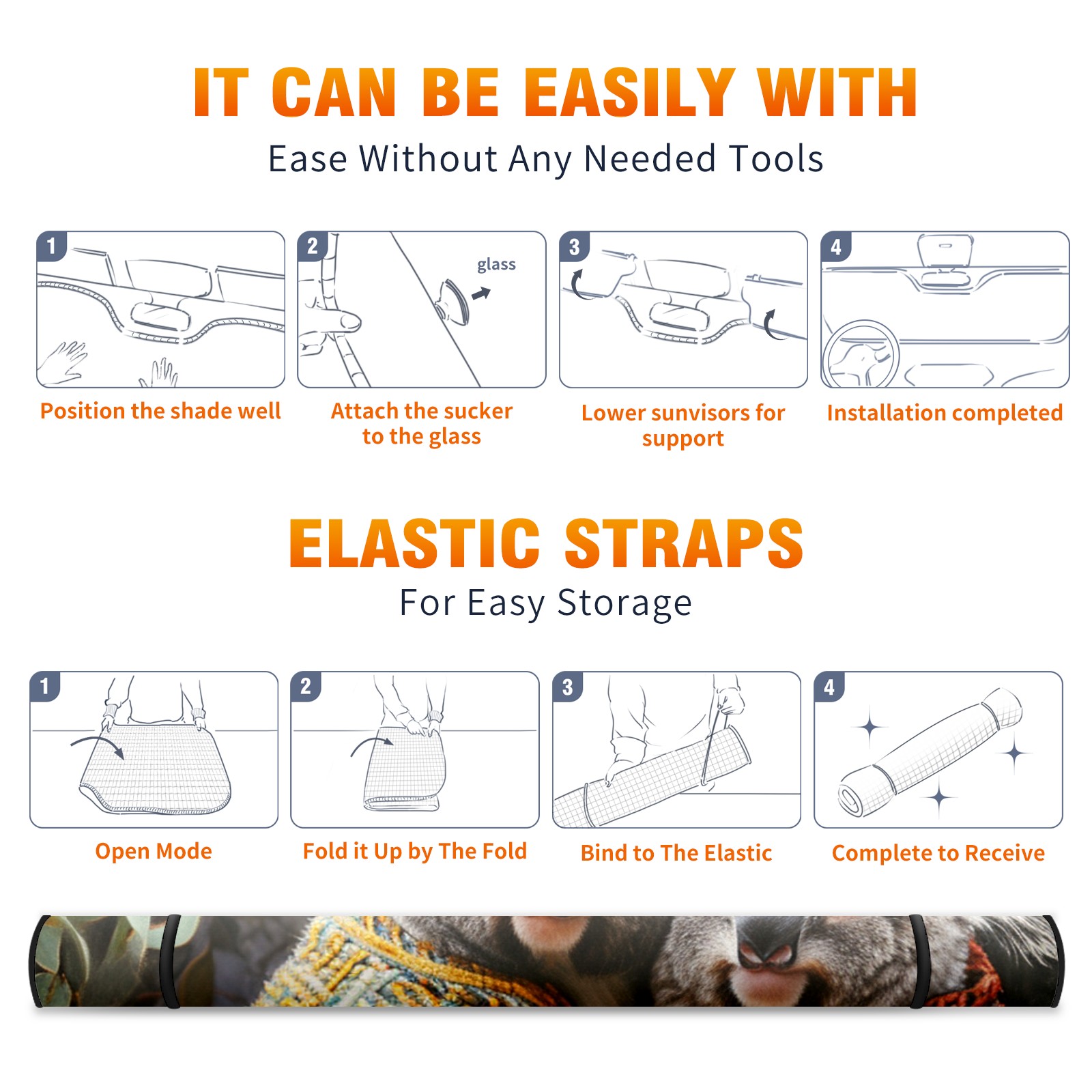 IT CAN BE EASILY WITH
Ease Without Any Needed Tools

1
Position the shade well

2
glass
Attach the sucker to the glass

3
Lower sunvisors for support

4
Installation completed

ELASTIC STRAPS
For Easy Storage

1
Open Mode

2
Fold it Up by The Fold

3
Bind to The Elastic

4
Complete to Receive