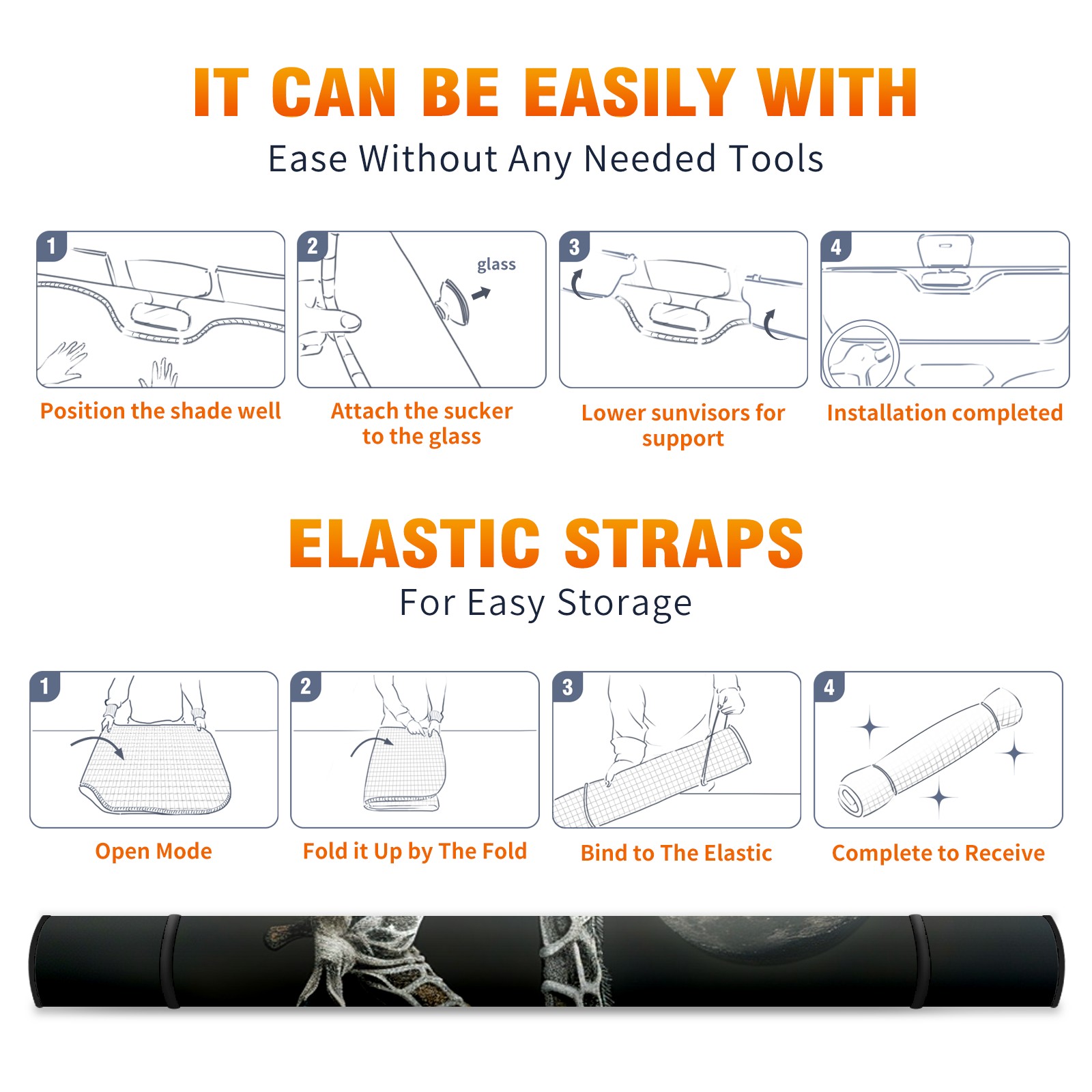 IT CAN BE EASILY WITH
Ease Without Any Needed Tools

1
Position the shade well

2
glass
Attach the sucker to the glass

3
Lower sunvisors for support

4
Installation completed

ELASTIC STRAPS
For Easy Storage

1
Open Mode

2
Fold it Up by The Fold

3
Bind to The Elastic

4
Complete to Receive