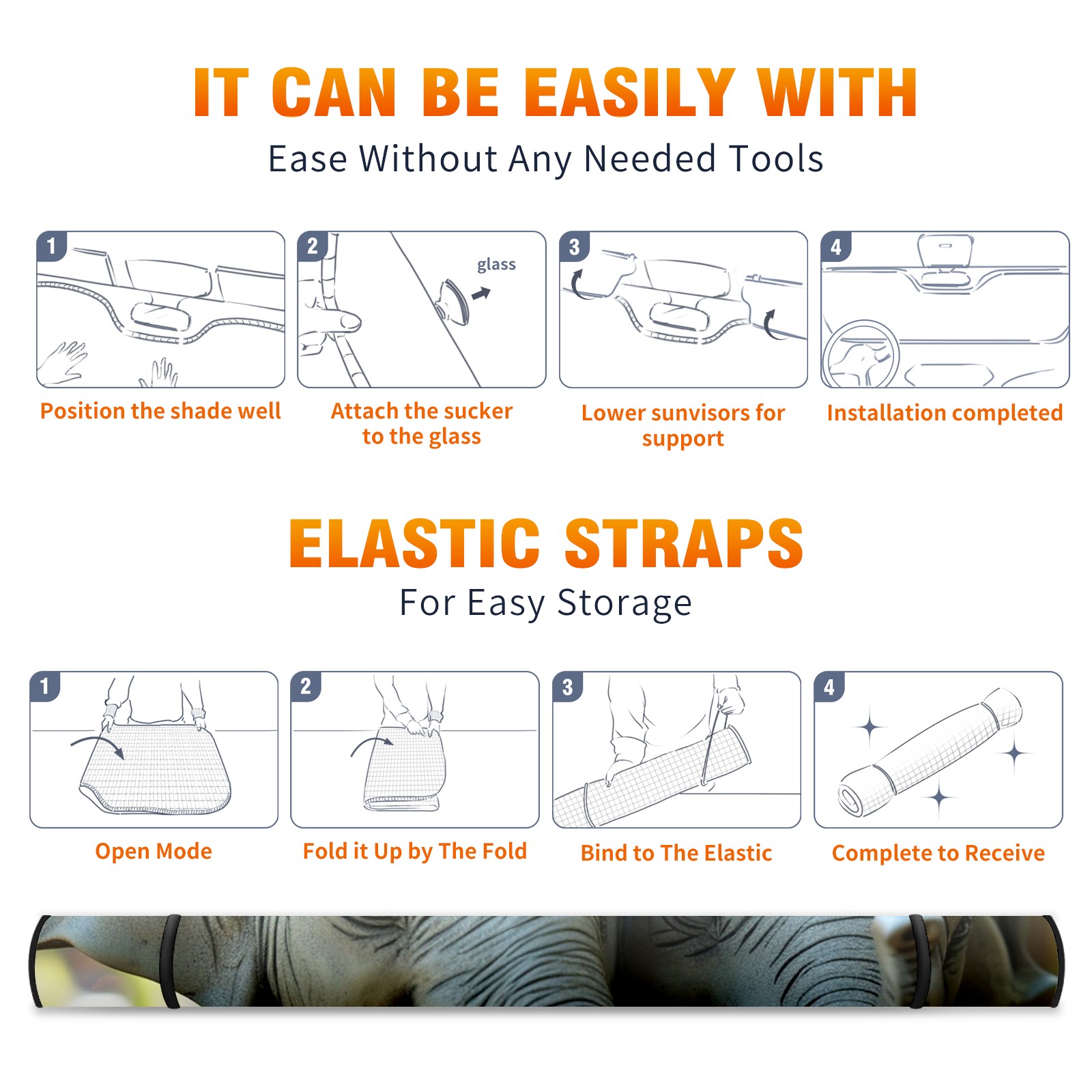 IT CAN BE EASILY WITH

Ease Without Any Needed Tools

1

Position the shade well

2

glass

Attach the sucker to the glass

3

Lower sunvisors for support

4

Installation completed

ELASTIC STRAPS

For Easy Storage

1

Open Mode

2

Fold it Up by The Fold

3

Bind to The Elastic

4

Complete to Receive