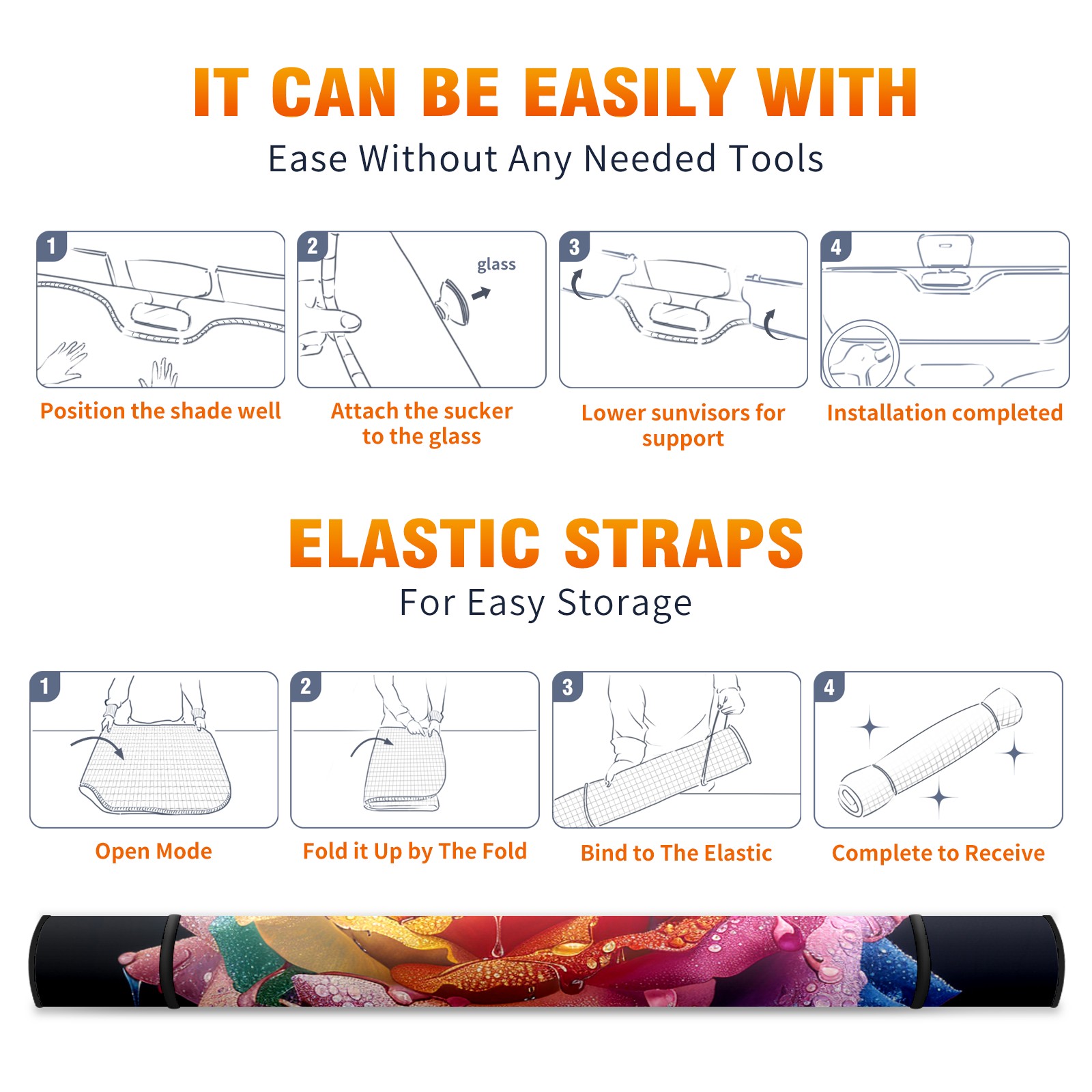 IT CAN BE EASILY WITH
Ease Without Any Needed Tools

1
Position the shade well

2
glass
Attach the sucker to the glass

3
Lower sunvisors for support

4
Installation completed

ELASTIC STRAPS
For Easy Storage

1
Open Mode

2
Fold it Up by The Fold

3
Bind to The Elastic

4
Complete to Receive