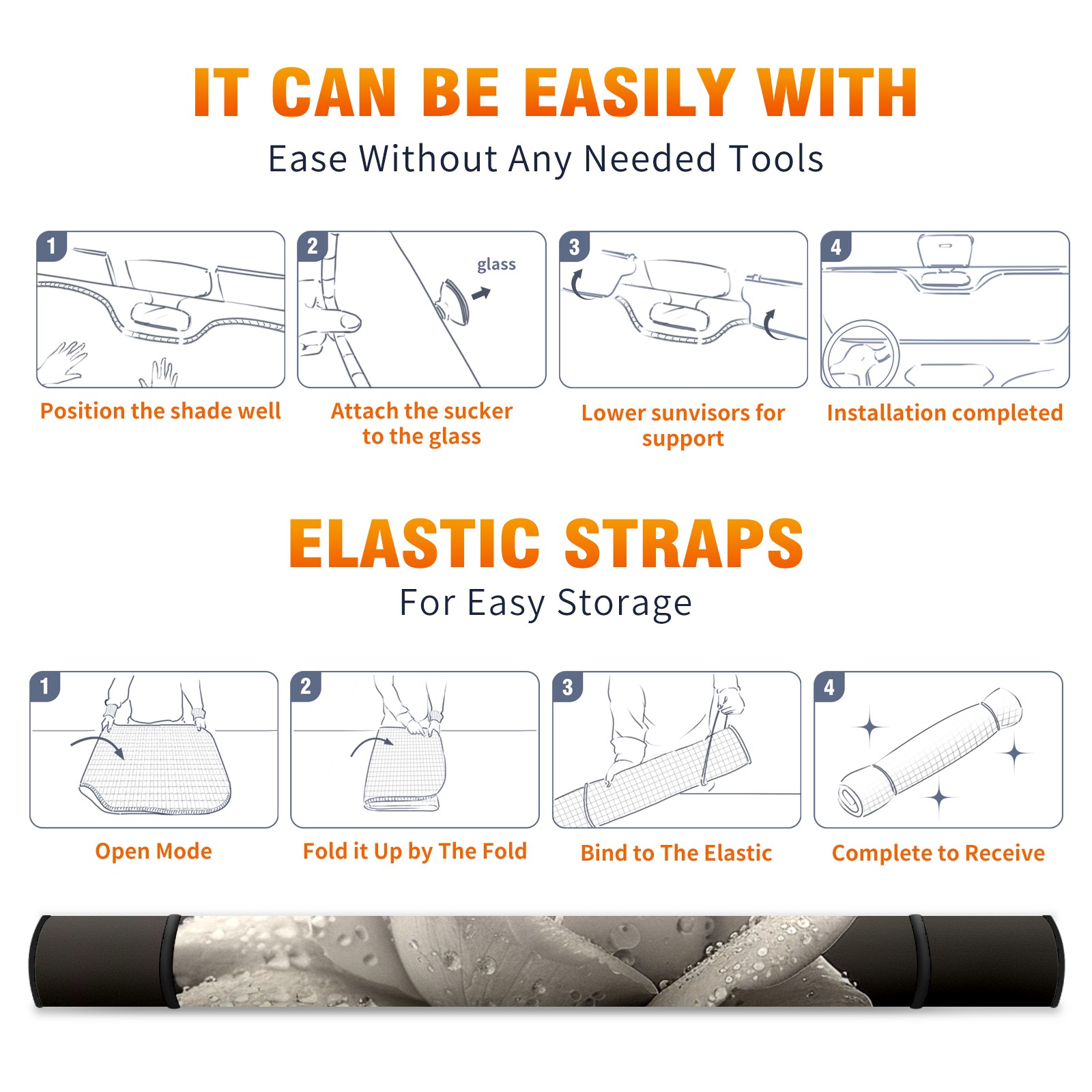 IT CAN BE EASILY WITH
Ease Without Any Needed Tools

1
Position the shade well

2
glass
Attach the sucker to the glass

3
Lower sunvisors for support

4
Installation completed

ELASTIC STRAPS
For Easy Storage

1
Open Mode

2
Fold it Up by The Fold

3
Bind to The Elastic

4
Complete to Receive