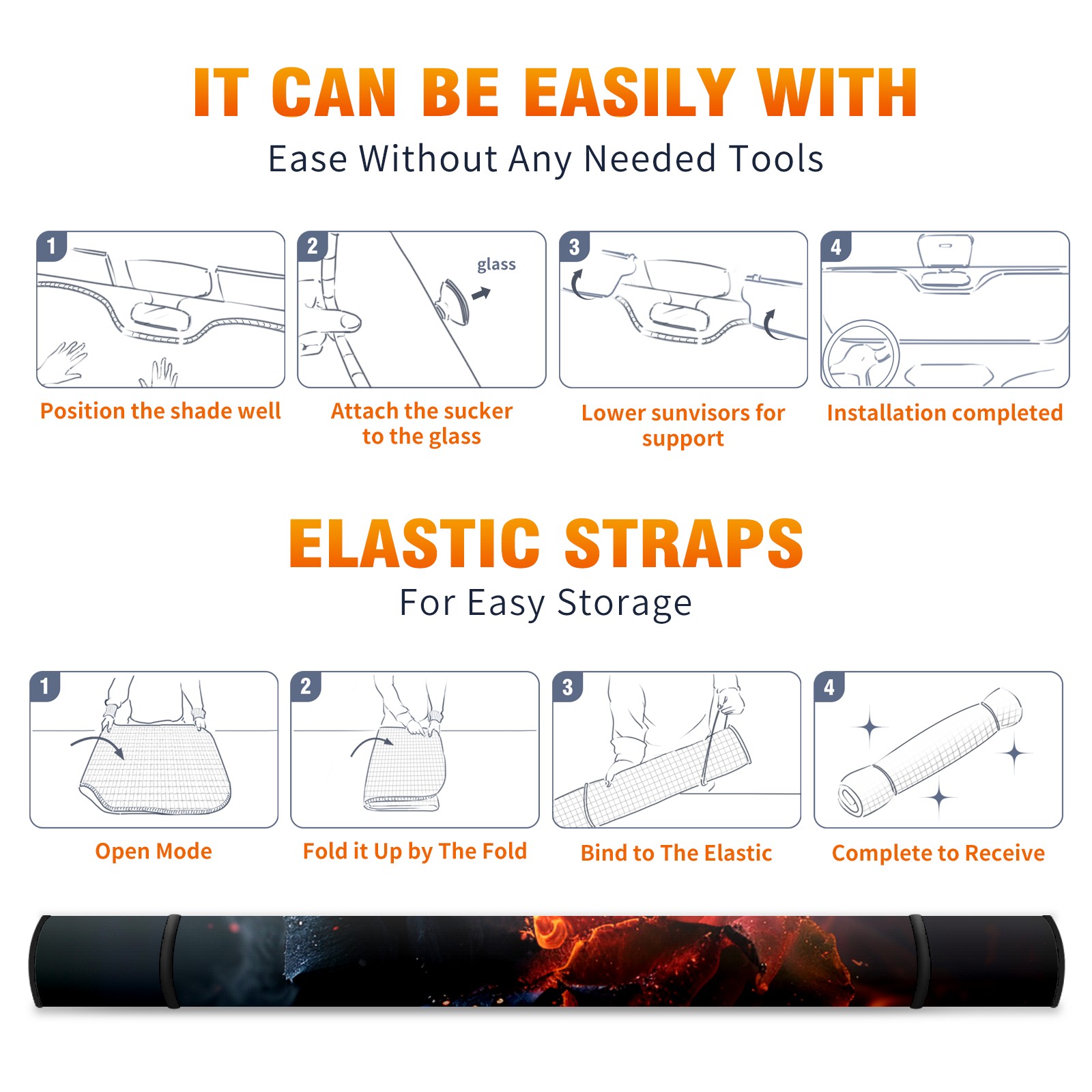 IT CAN BE EASILY WITH
Ease Without Any Needed Tools

1
Position the shade well

2
glass
Attach the sucker to the glass

3
Lower sunvisors for support

4
Installation completed

ELASTIC STRAPS
For Easy Storage

1
Open Mode

2
Fold it Up by The Fold

3
Bind to The Elastic

4
Complete to Receive