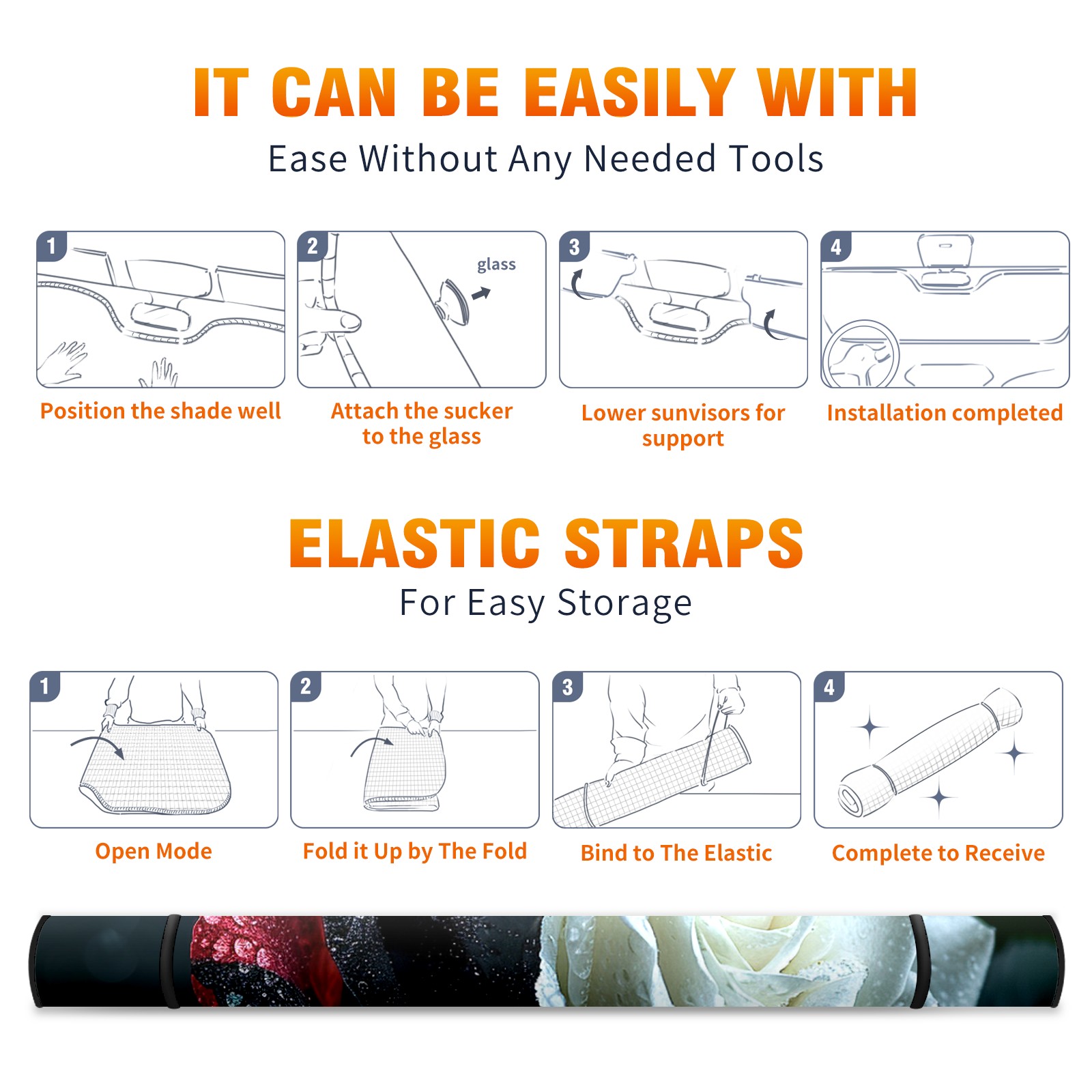 IT CAN BE EASILY WITH

Ease Without Any Needed Tools

1

Position the shade well

2

glass

Attach the sucker to the glass

3

Lower sunvisors for support

4

Installation completed

ELASTIC STRAPS

For Easy Storage

1

Open Mode

2

Fold it Up by The Fold

3

Bind to The Elastic

4

Complete to Receive