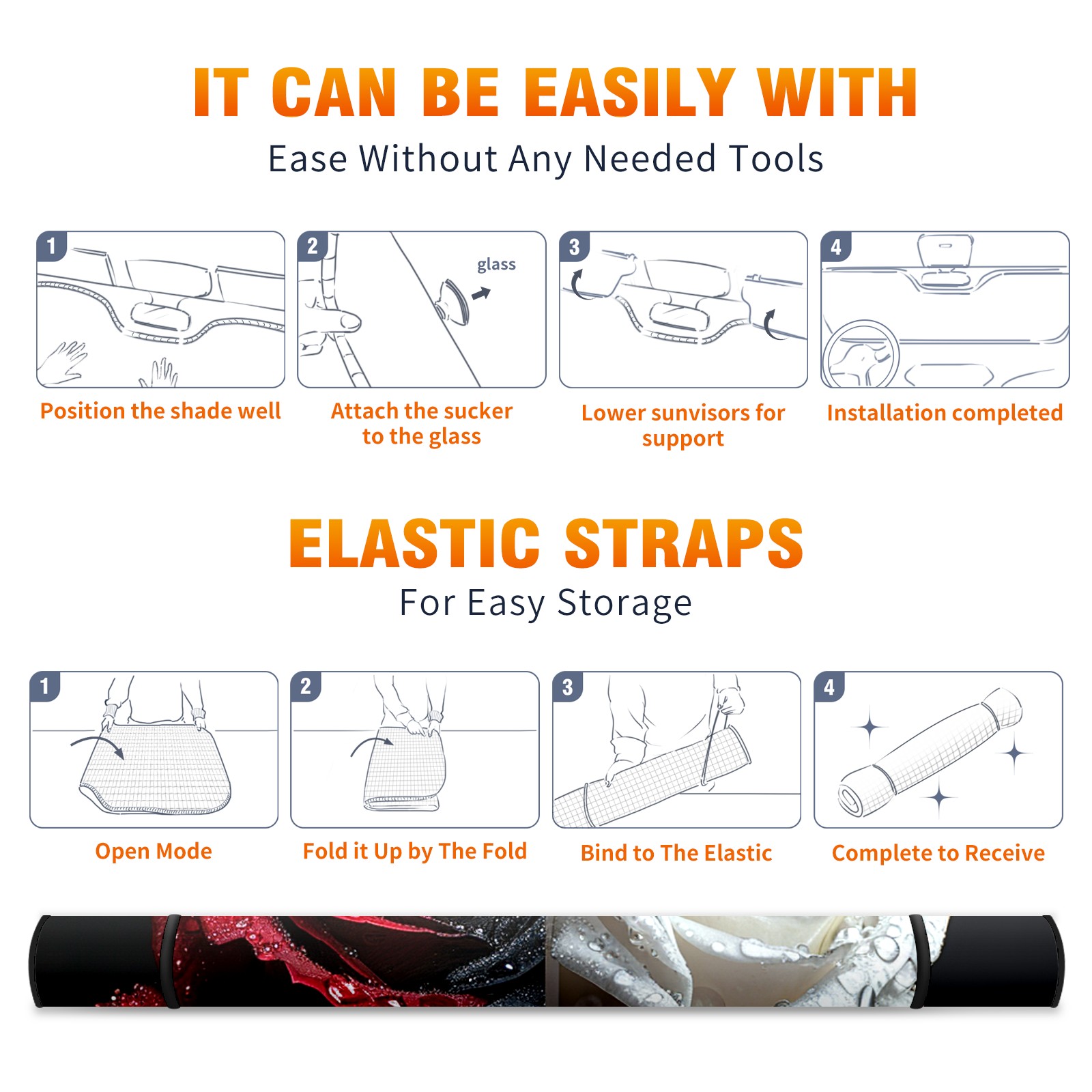 IT CAN BE EASILY WITH
Ease Without Any Needed Tools

1
Position the shade well

2
glass
Attach the sucker to the glass

3
Lower sunvisors for support

4
Installation completed

ELASTIC STRAPS
For Easy Storage

1
Open Mode

2
Fold it Up by The Fold

3
Bind to The Elastic

4
Complete to Receive