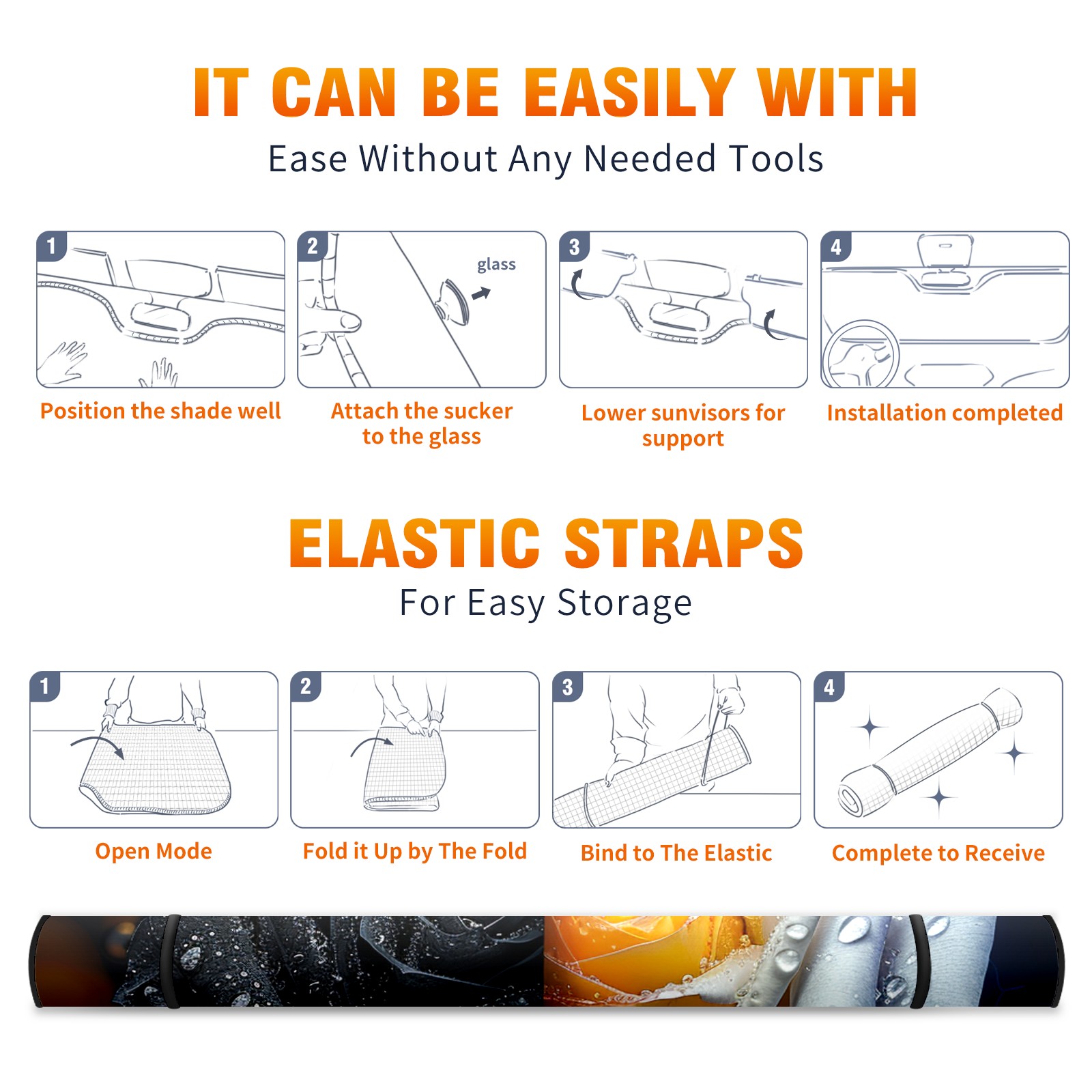 IT CAN BE EASILY WITH
Ease Without Any Needed Tools

1
Position the shade well

2
glass
Attach the sucker to the glass

3
Lower sunvisors for support

4
Installation completed

ELASTIC STRAPS
For Easy Storage

1
Open Mode

2
Fold it Up by The Fold

3
Bind to The Elastic

4
Complete to Receive