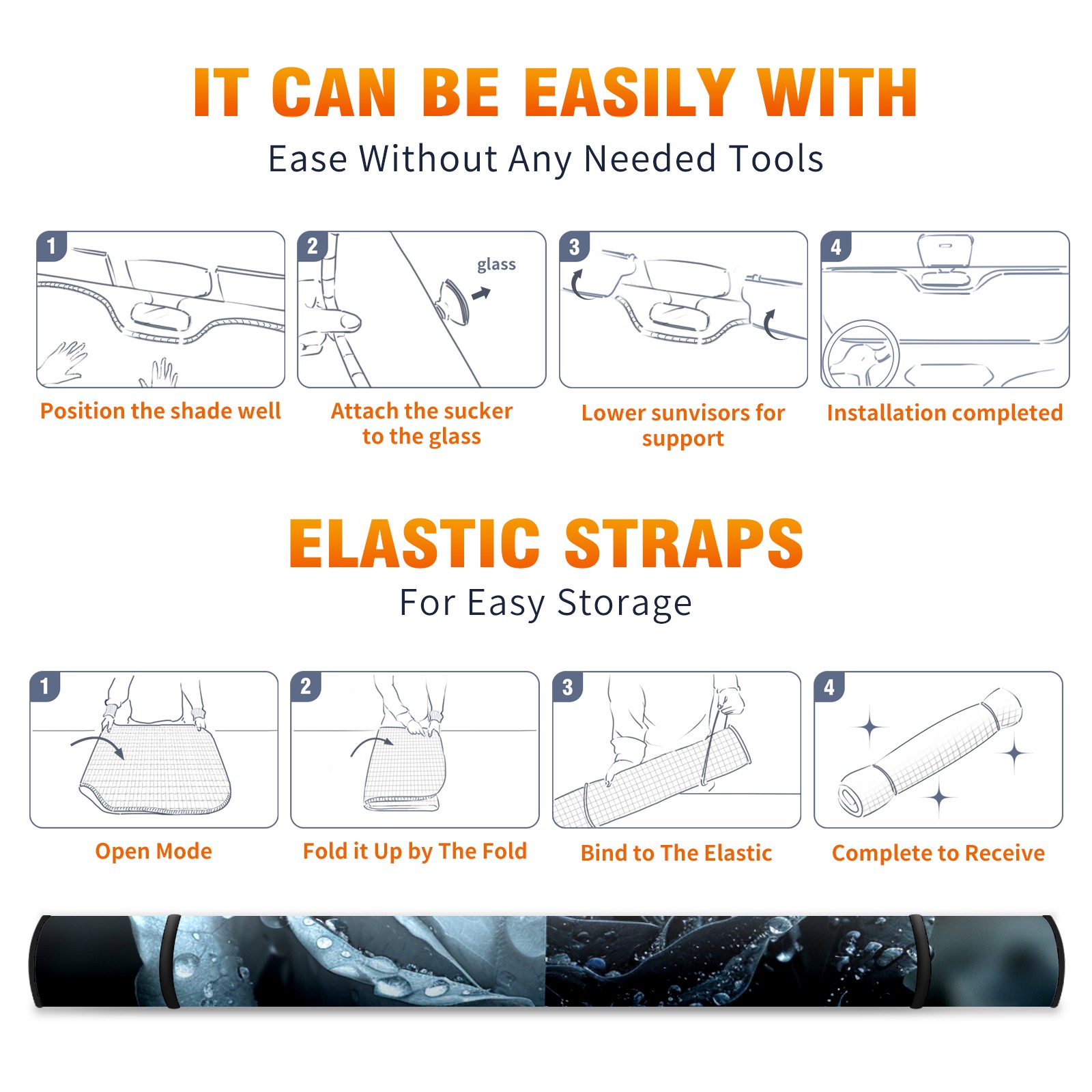 IT CAN BE EASILY WITH

Ease Without Any Needed Tools

1

Position the shade well

2

glass

Attach the sucker to the glass

3

Lower sunvisors for support

4

Installation completed

ELASTIC STRAPS

For Easy Storage

1

Open Mode

2

Fold it Up by The Fold

3

Bind to The Elastic

4

Complete to Receive