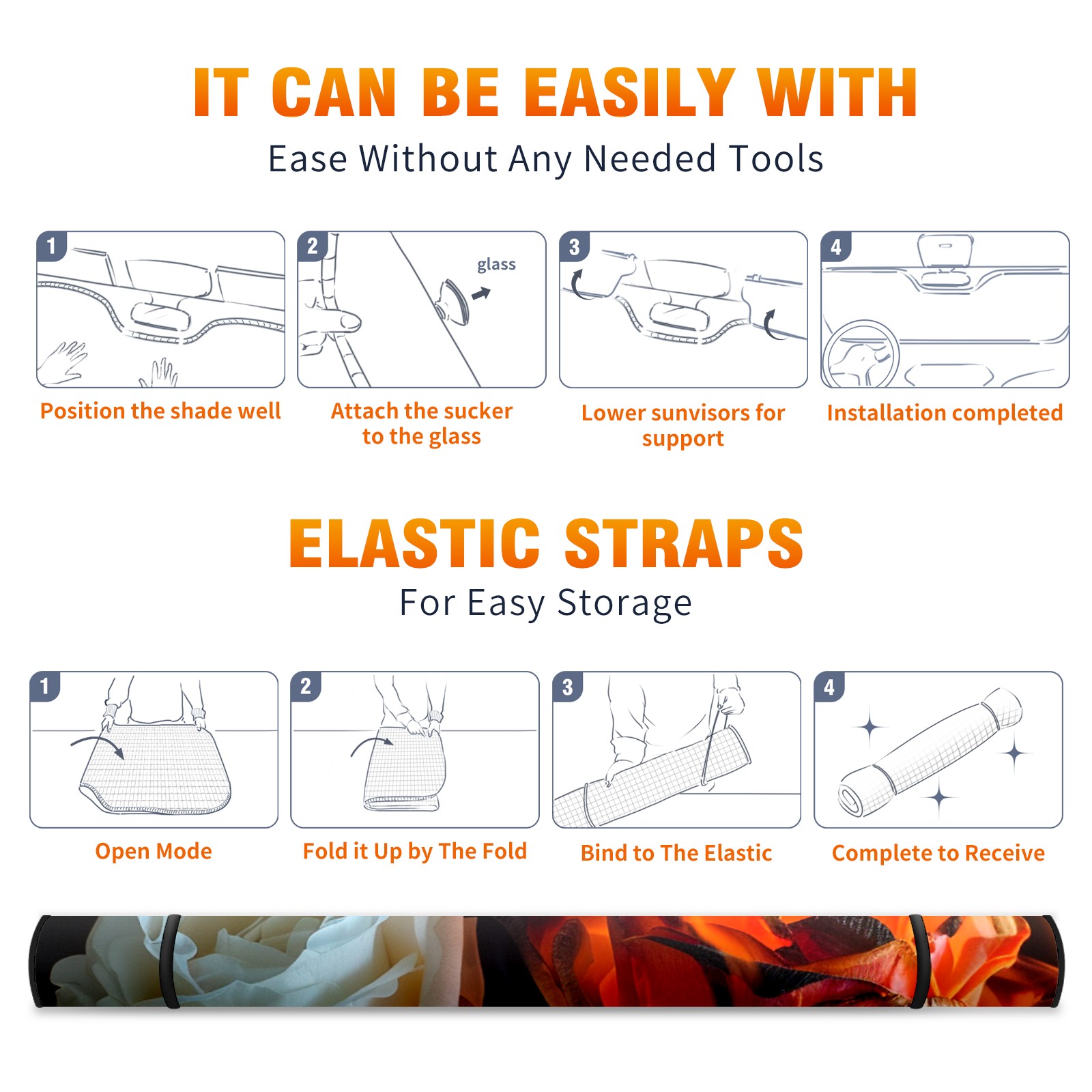 IT CAN BE EASILY WITH
Ease Without Any Needed Tools

1
Position the shade well

2
glass
Attach the sucker to the glass

3
Lower sunvisors for support

4
Installation completed

ELASTIC STRAPS
For Easy Storage

1
Open Mode

2
Fold it Up by The Fold

3
Bind to The Elastic

4
Complete to Receive