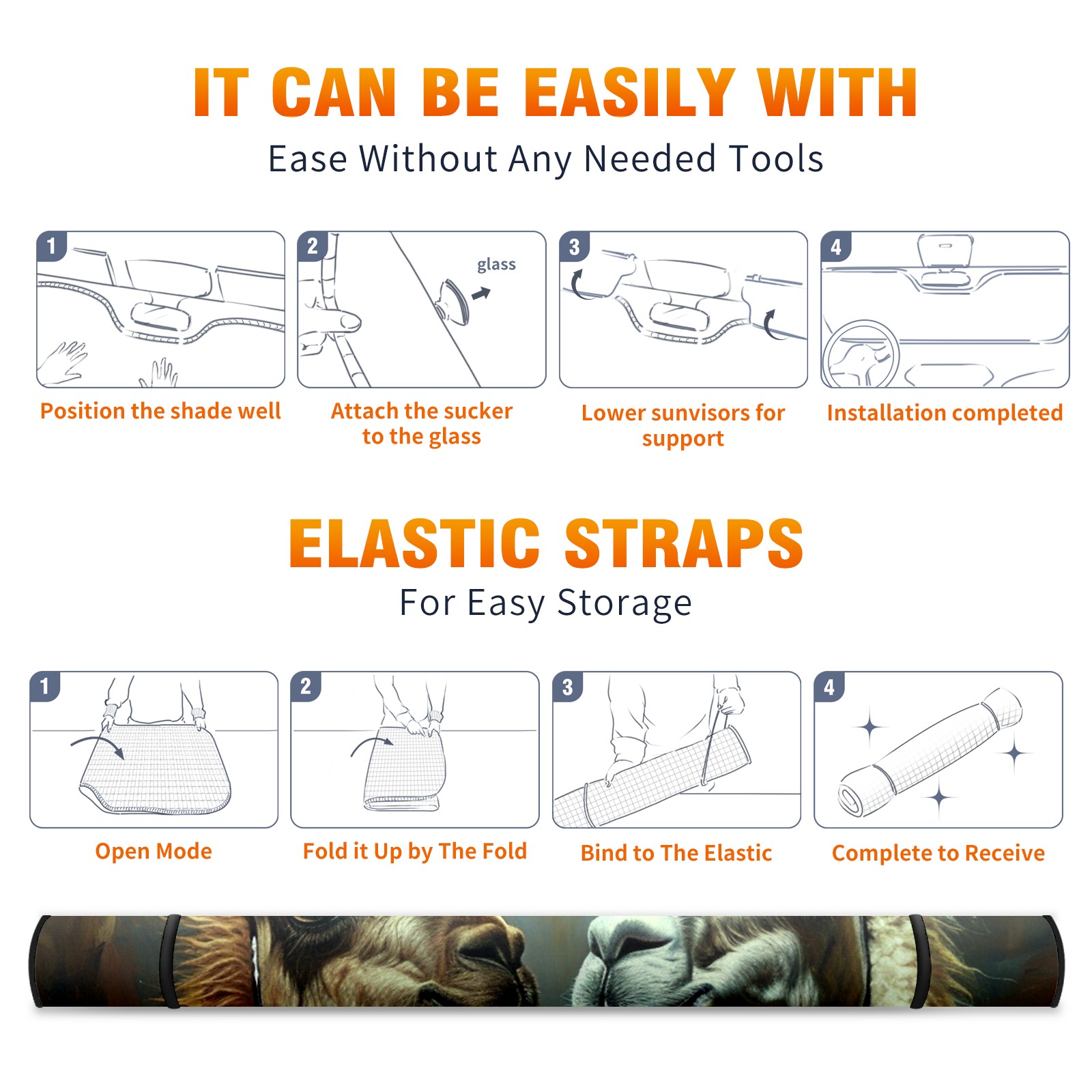 IT CAN BE EASILY WITH
Ease Without Any Needed Tools

1
Position the shade well

2
glass
Attach the sucker to the glass

3
Lower sunvisors for support

4
Installation completed

ELASTIC STRAPS
For Easy Storage

1
Open Mode

2
Fold it Up by The Fold

3
Bind to The Elastic

4
Complete to Receive