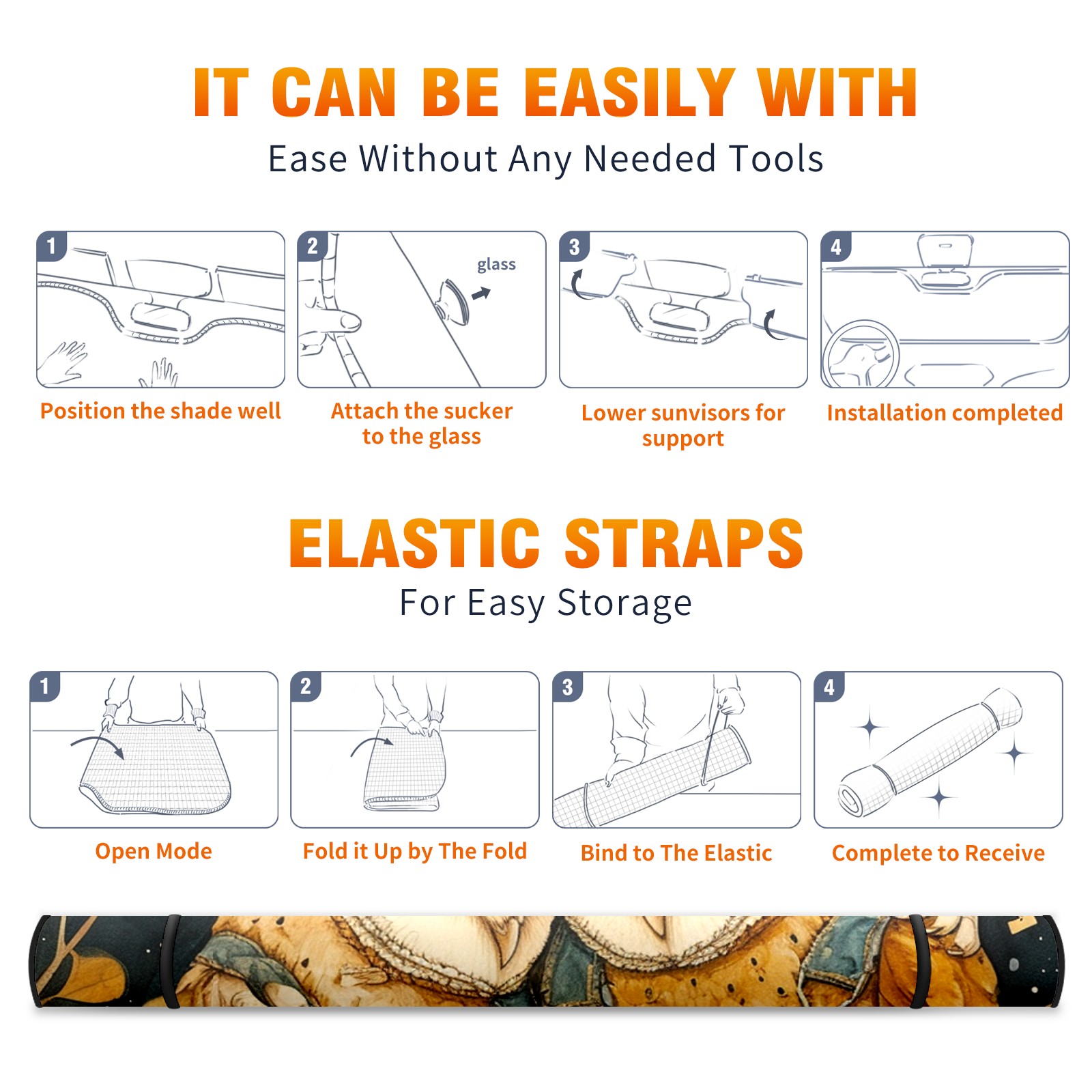 IT CAN BE EASILY WITH
Ease Without Any Needed Tools

1
Position the shade well

2
glass
Attach the sucker to the glass

3
Lower sunvisors for support

4
Installation completed

ELASTIC STRAPS
For Easy Storage

1
Open Mode

2
Fold it Up by The Fold

3
Bind to The Elastic

4
Complete to Receive