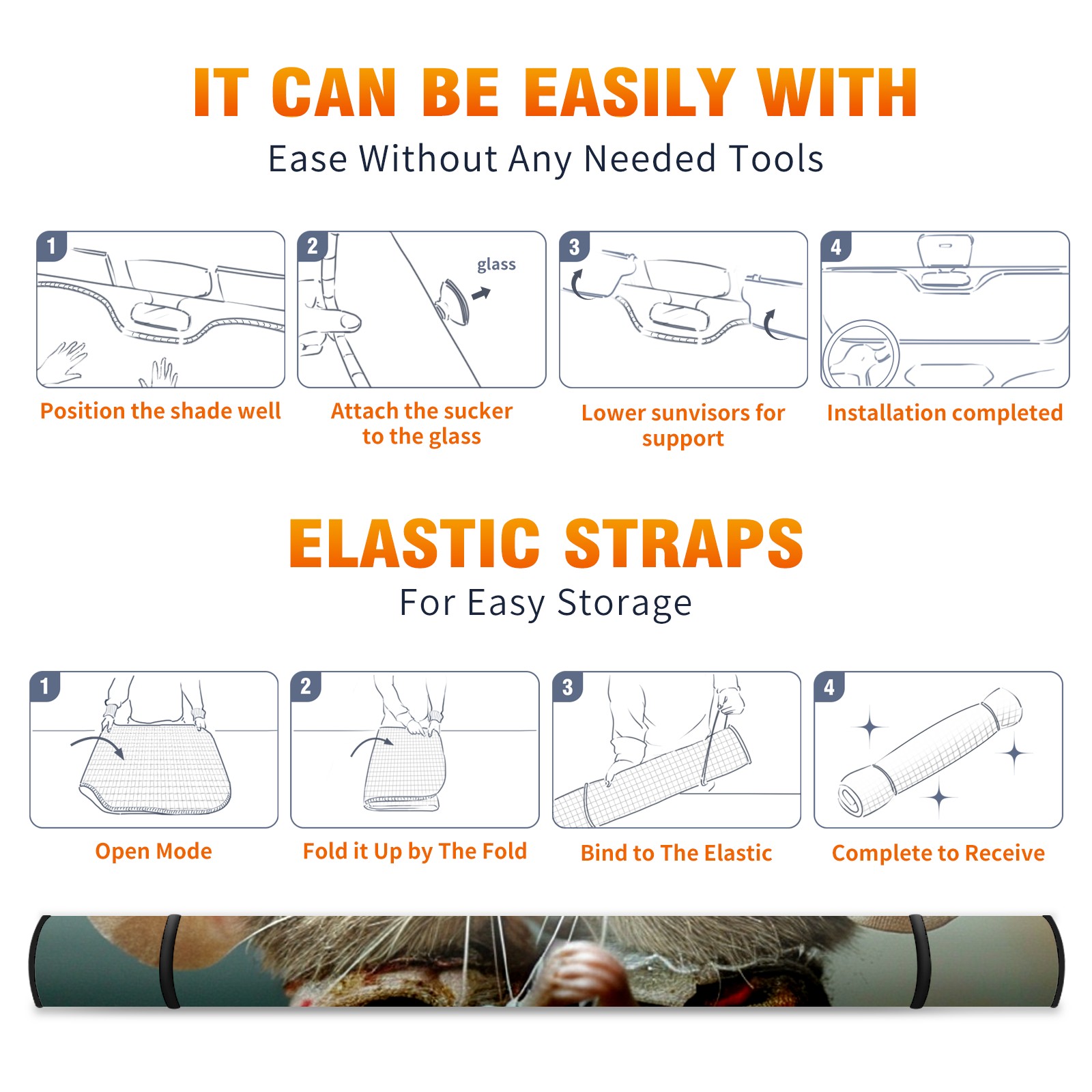 IT CAN BE EASILY WITH
Ease Without Any Needed Tools

1
Position the shade well

2
glass
Attach the sucker to the glass

3
Lower sunvisors for support

4
Installation completed

ELASTIC STRAPS
For Easy Storage

1
Open Mode

2
Fold it Up by The Fold

3
Bind to The Elastic

4
Complete to Receive