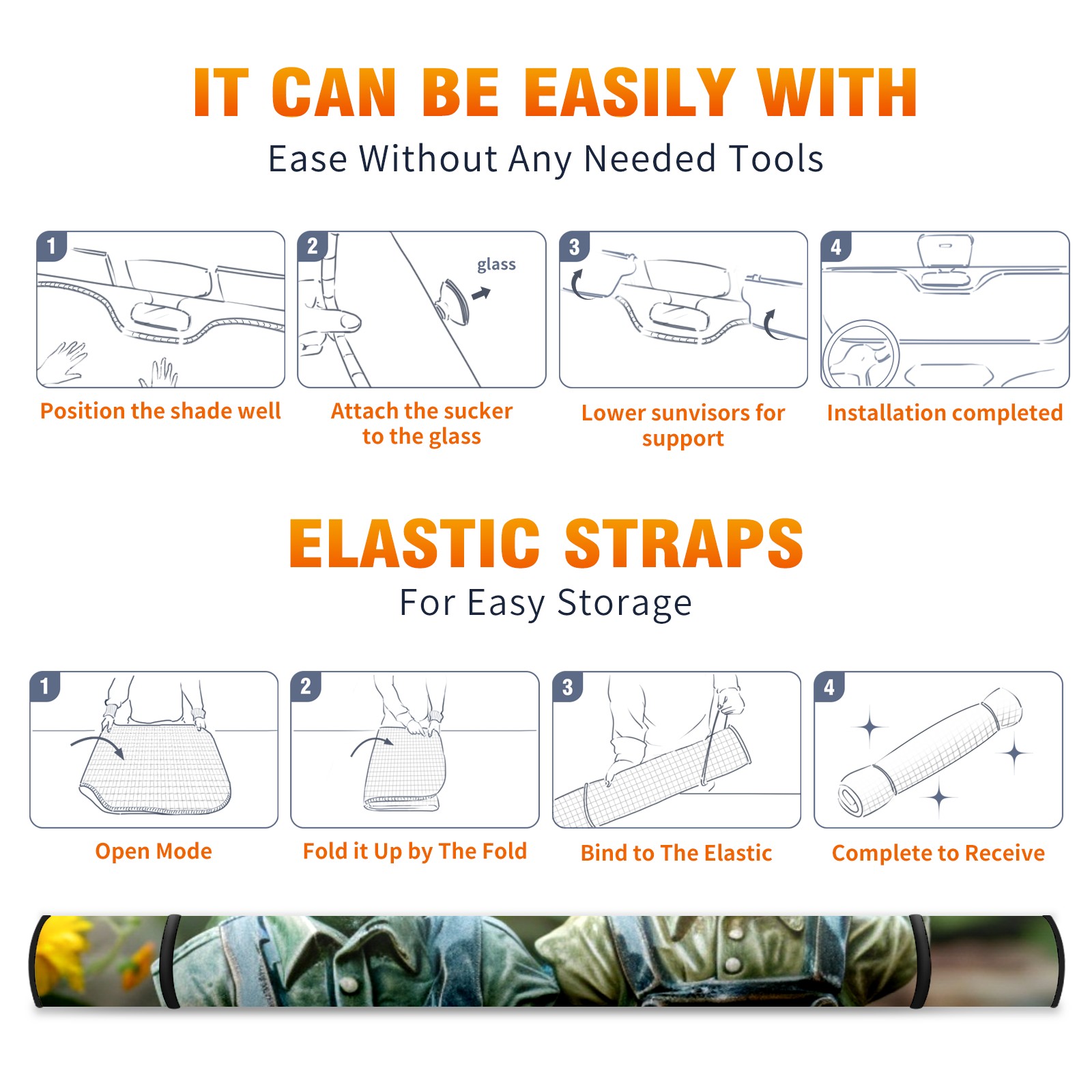 IT CAN BE EASILY WITH
Ease Without Any Needed Tools

1
Position the shade well

2
glass
Attach the sucker to the glass

3
Lower sunvisors for support

4
Installation completed

ELASTIC STRAPS
For Easy Storage

1
Open Mode

2
Fold it Up by The Fold

3
Bind to The Elastic

4
Complete to Receive